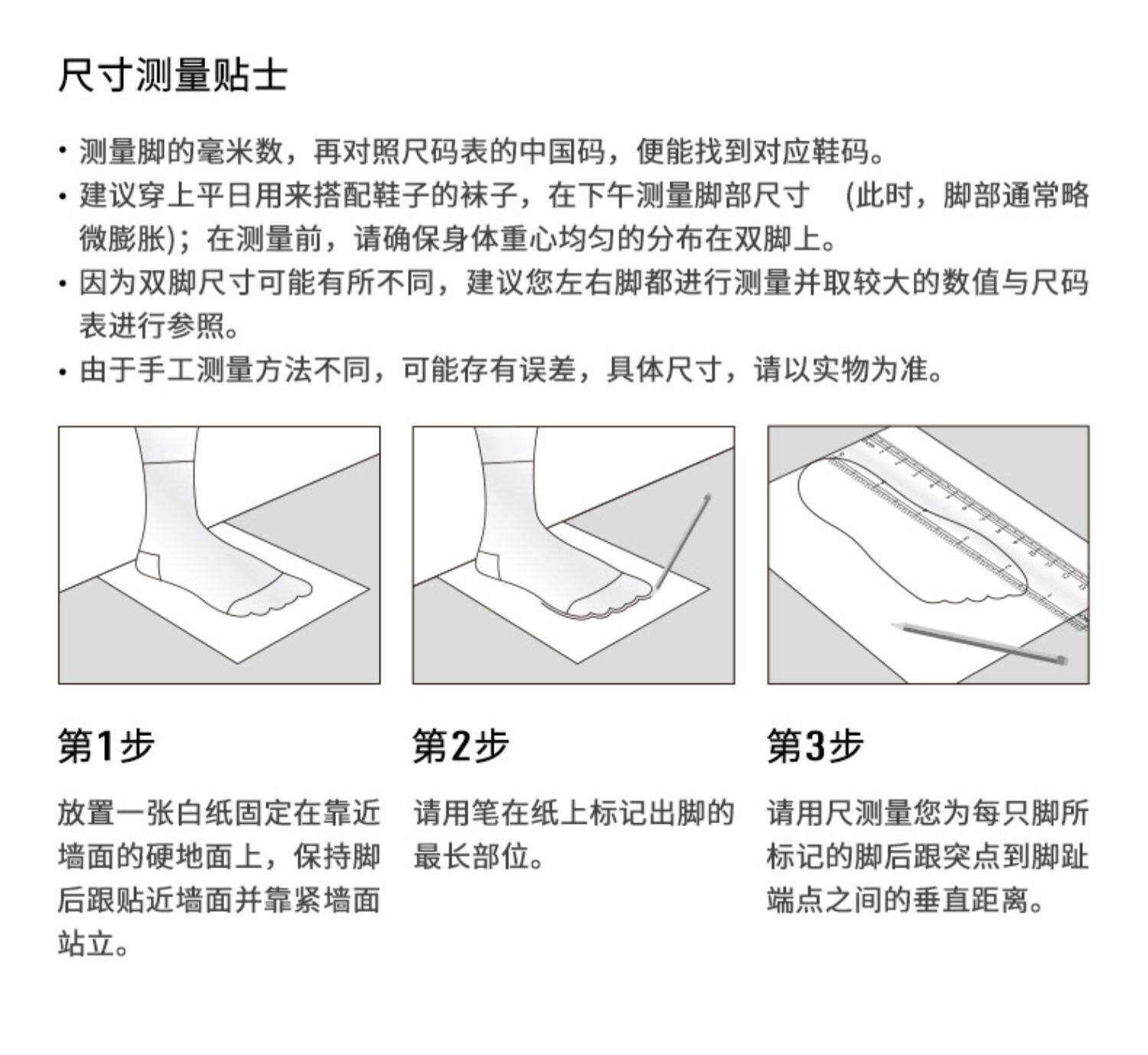 尺寸测量贴士

• 测量脚的毫米数，再对照尺码表的中国码，便能找到对应鞋码。
• 建议穿上平日用来搭配鞋子的袜子，在下午测量脚部尺寸 (此时，脚部通常略微膨胀)；在测量前，请确保身体重心均匀的分布在双脚上。
• 因为双脚尺寸可能有所不同，建议您左右脚都进行测量并取较大的数值与尺码表进行参照。
• 由于手工测量方法不同，可能存有误差，具体尺寸，请以实物为准。

第1步

放置一张白纸固定在靠近墙面的硬地面上，保持脚后跟贴近墙面并靠紧墙面站立。

第2步

请用笔在纸上标记出脚的最长部位。

第3步

请用尺测量您为每只脚所标记的脚后跟突点到脚趾端点之间的垂直距离。