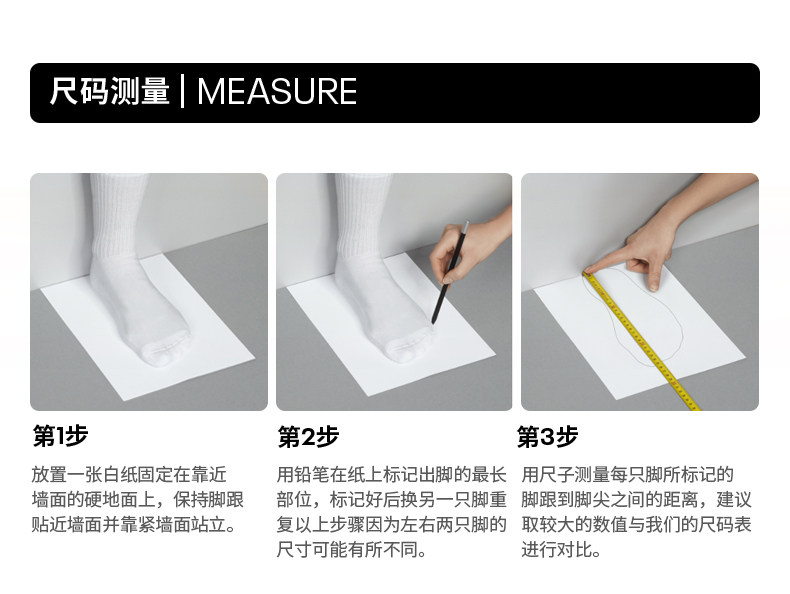 尺码测量 | MEASURE

第1步

放置一张白纸固定在靠近墙面的硬地面上，保持脚跟贴近墙面并靠紧墙面站立。

第2步

用铅笔在纸上标记出脚的最长部位，标记好后换另一只脚重复以上步骤因为左右两只脚的尺寸可能有所不同。

第3步

用尺子测量每只脚所标记的脚跟到脚尖之间的距离，建议取较大的数值与我们的尺码表进行对比。