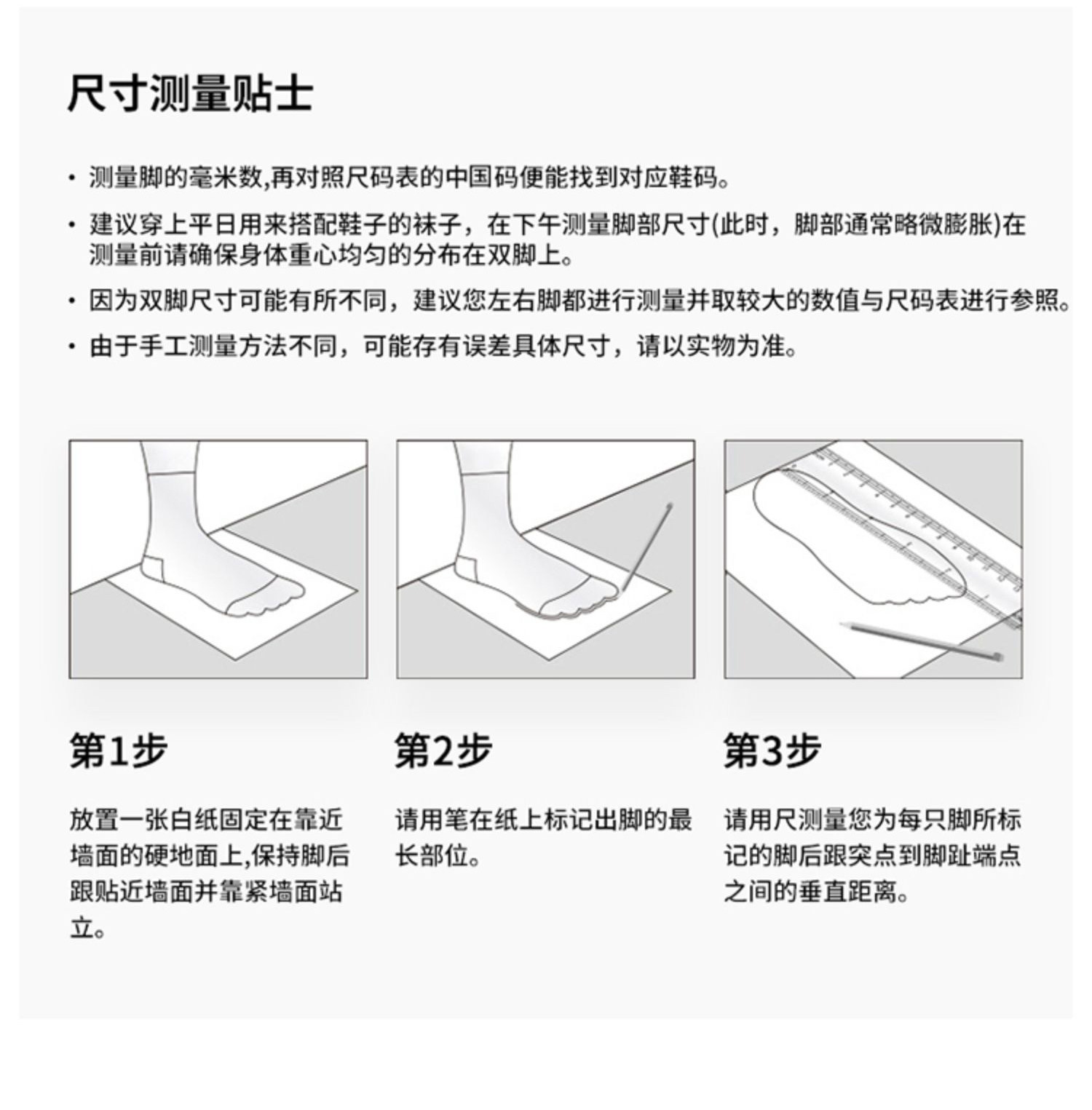 尺寸测量贴士

· 测量脚的毫米数,再对照尺码表的中国码便能找到对应鞋码。

· 建议穿上平日用来搭配鞋子的袜子，在下午测量脚部尺寸(此时，脚部通常略微膨胀)在测量前请确保身体重心均匀的分布在双脚上。

· 因为双脚尺寸可能有所不同，建议您左右脚都进行测量并取较大的数值与尺码表进行参照。

· 由于手工测量方法不同，可能存有误差具体尺寸，请以实物为准。

第1步

放置一张白纸固定在靠近墙面的硬地面上,保持脚后跟贴近墙面并靠紧墙面站立。

第2步

请用笔在纸上标记出脚的最长部位。

第3步

请用尺测量您为每只脚所标记的脚后跟突点到脚趾端点之间的垂直距离。