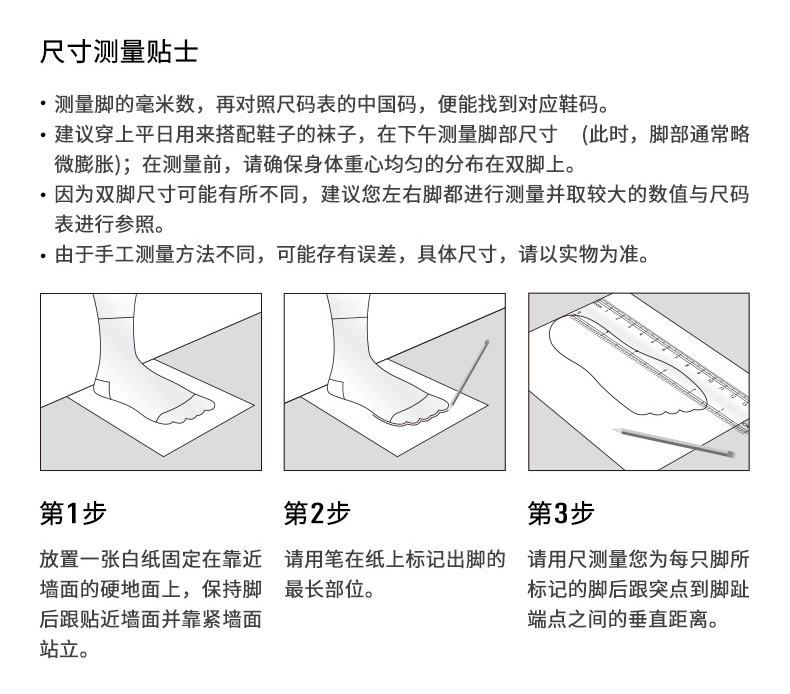 尺寸测量贴士

• 测量脚的毫米数，再对照尺码表的中国码，便能找到对应鞋码。
• 建议穿上平日用来搭配鞋子的袜子，在下午测量脚部尺寸 (此时，脚部通常略微膨胀)；在测量前，请确保身体重心均匀的分布在双脚上。
• 因为双脚尺寸可能有所不同，建议您左右脚都进行测量并取较大的数值与尺码表进行参照。
• 由于手工测量方法不同，可能存有误差，具体尺寸，请以实物为准。

第1步

放置一张白纸固定在靠近墙面的硬地面上，保持脚后跟贴近墙面并靠紧墙面站立。

第2步

请用笔在纸上标记出脚的最长部位。

第3步

请用尺测量您为每只脚所标记的脚后跟突点到脚趾端点之间的垂直距离。