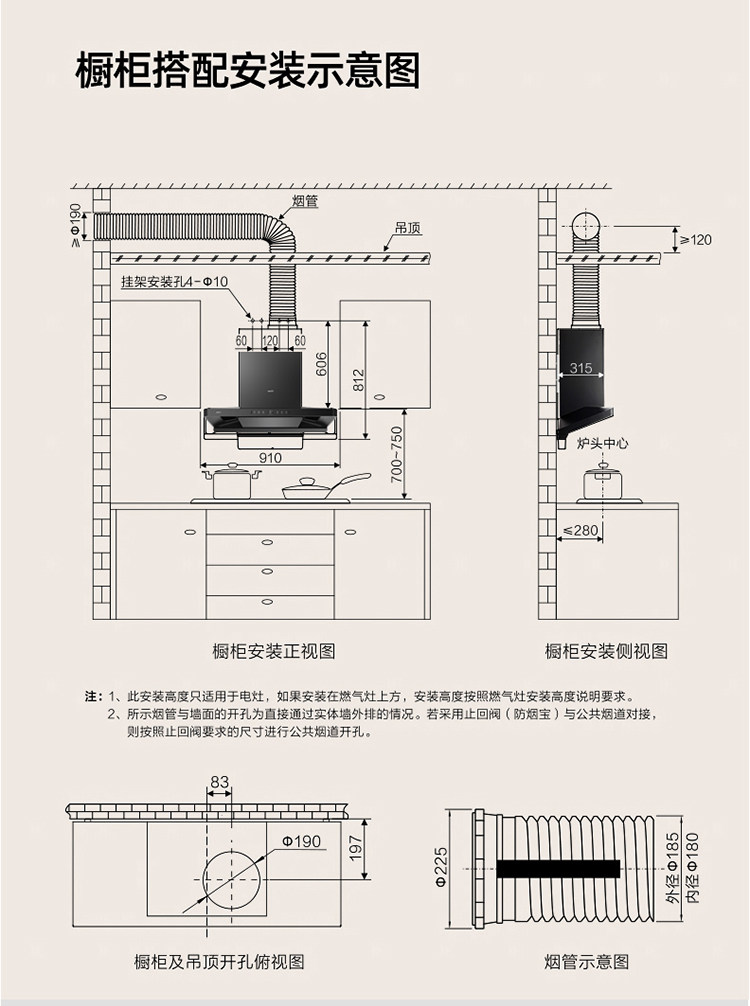 橱柜搭配安装示意图

≥Φ190
烟管
吊顶
挂架安装孔4-Φ10
60 120 60
606
812
910
700~750
≥120
315
炉头中心
≤280

橱柜安装正视图
橱柜安装侧视图

注：1、此安装高度只适用于电灶，如果安装在燃气灶上方，安装高度按照燃气灶安装高度说明要求。
2、所示烟管与墙面的开孔为直接通过实体墙外排的情况。若采用止回阀（防烟宝）与公共烟道对接，则按照止回阀要求的尺寸进行公共烟道开孔。

83
Φ190
197
Φ225
外径Φ185
内径Φ180

橱柜及吊顶开孔俯视图
烟管示意图