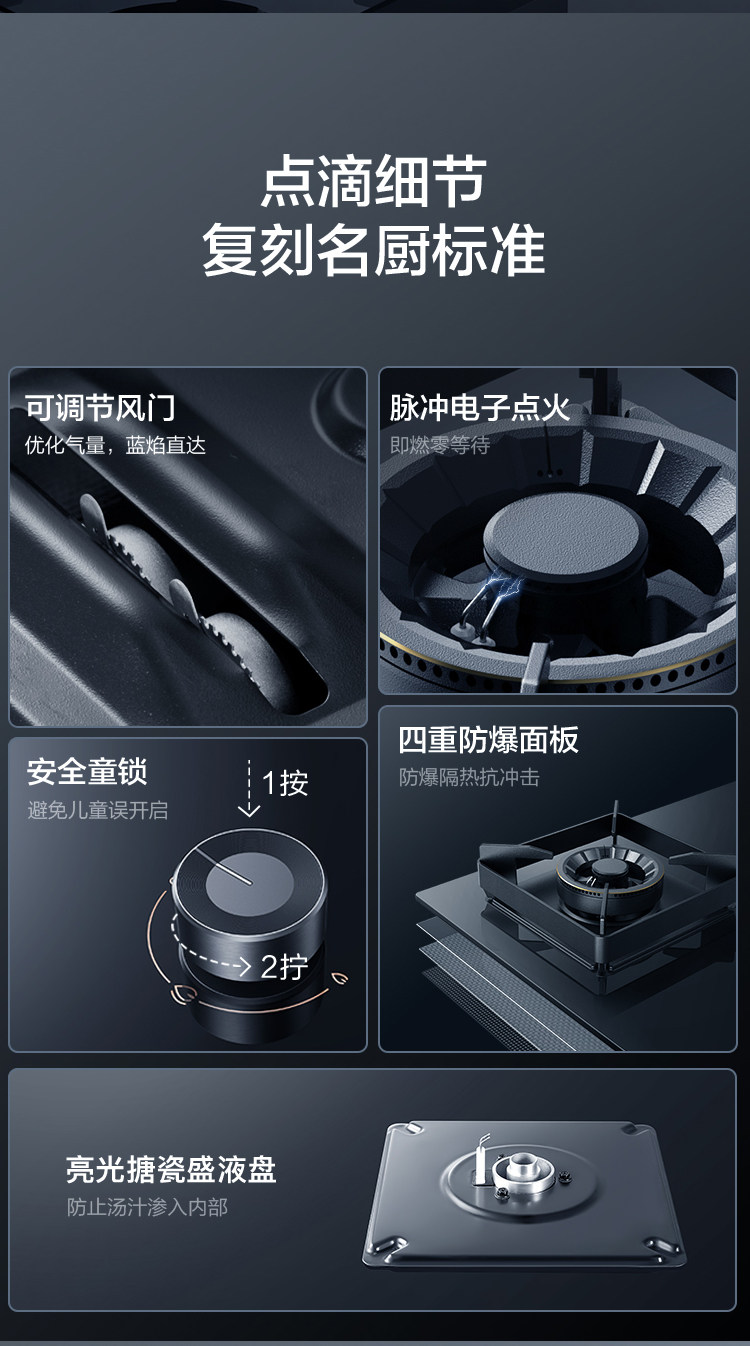 点滴细节
复刻名厨标准

可调节风门
优化气量，蓝焰直达

脉冲电子点火
即燃零等待

安全童锁
避免儿童误开启

1按

2拧

四重防爆面板
防爆隔热抗冲击

亮光搪瓷盛液盘
防止汤汁渗入内部