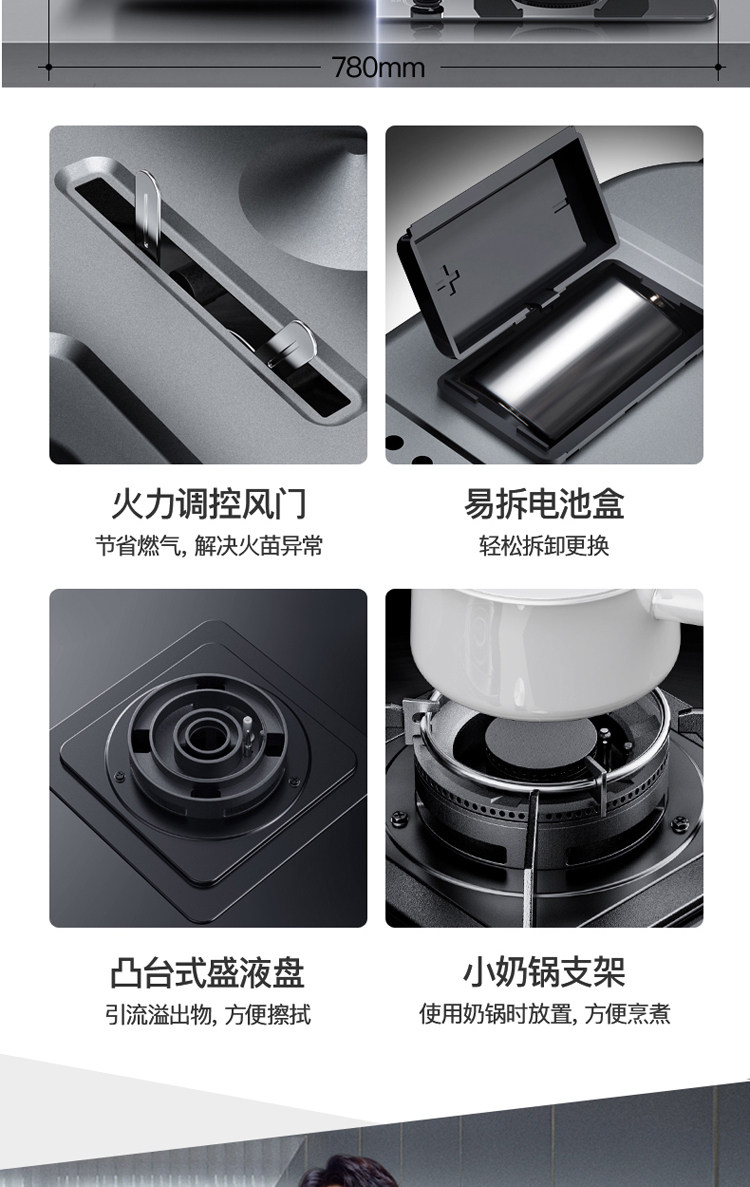 780mm

火力调控风门
节省燃气, 解决火苗异常

易拆电池盒
轻松拆卸更换

凸台式盛液盘
引流溢出物, 方便擦拭

小奶锅支架
使用奶锅时放置, 方便烹煮