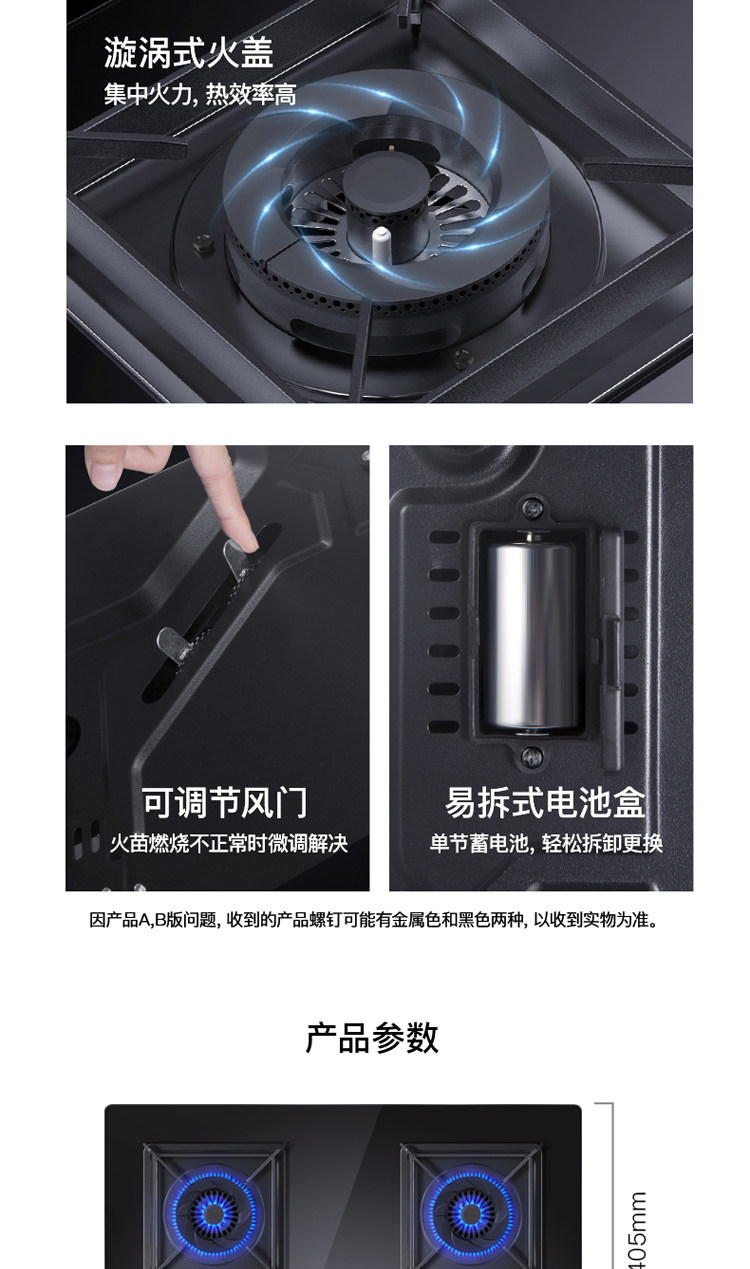 漩涡式火盖
集中火力, 热效率高

可调节风门
火苗燃烧不正常时微调解决

易拆式电池盒
单节蓄电池, 轻松拆卸更换

因产品A,B版问题, 收到的产品螺钉可能有金属色和黑色两种, 以收到实物为准。

产品参数

405mm