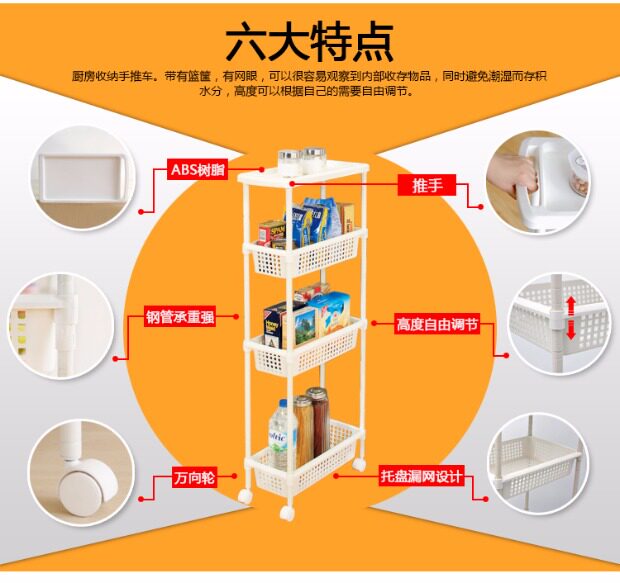 六大特点

厨房收纳手推车。带有篮筐，有网眼，可以很容易观察到内部收存物品，同时避免潮湿而存积水分，高度可以根据自己的需要自由调节。

ABS树脂

推手

钢管承重强

高度自由调节

万向轮

托盘漏网设计