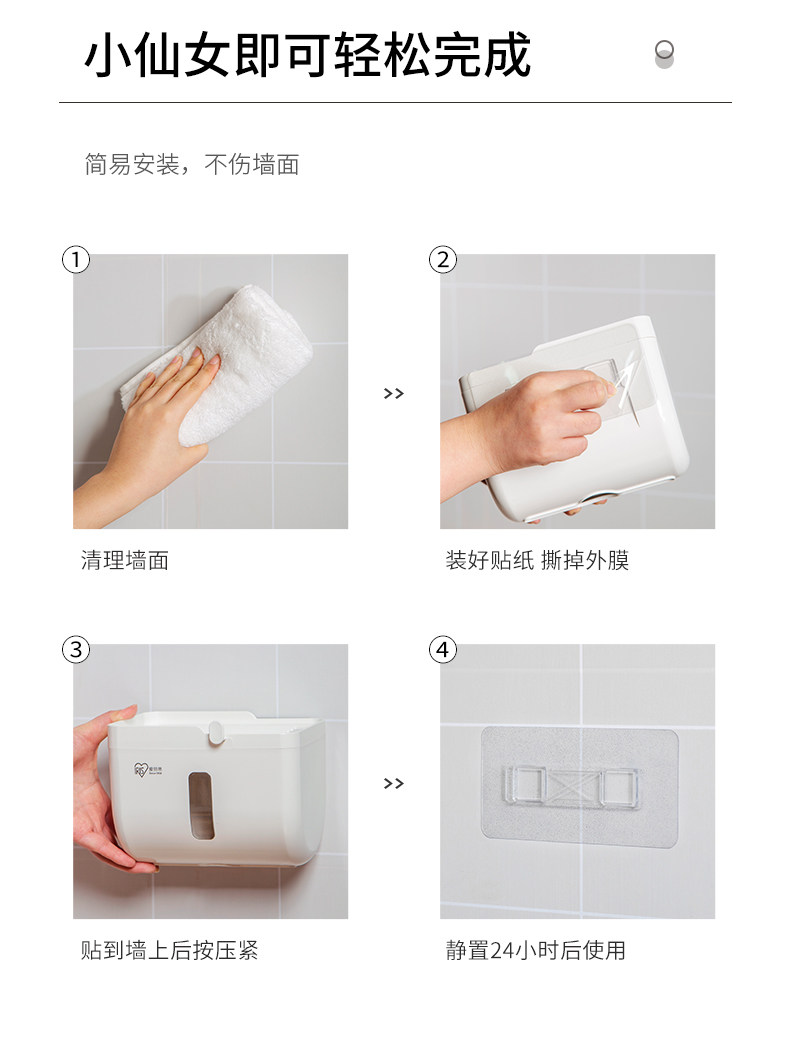 小仙女即可轻松完成

简易安装，不伤墙面

①

>>

②

清理墙面

装好贴纸 撕掉外膜

③

>>

④

贴到墙上后按压紧

静置24小时后使用