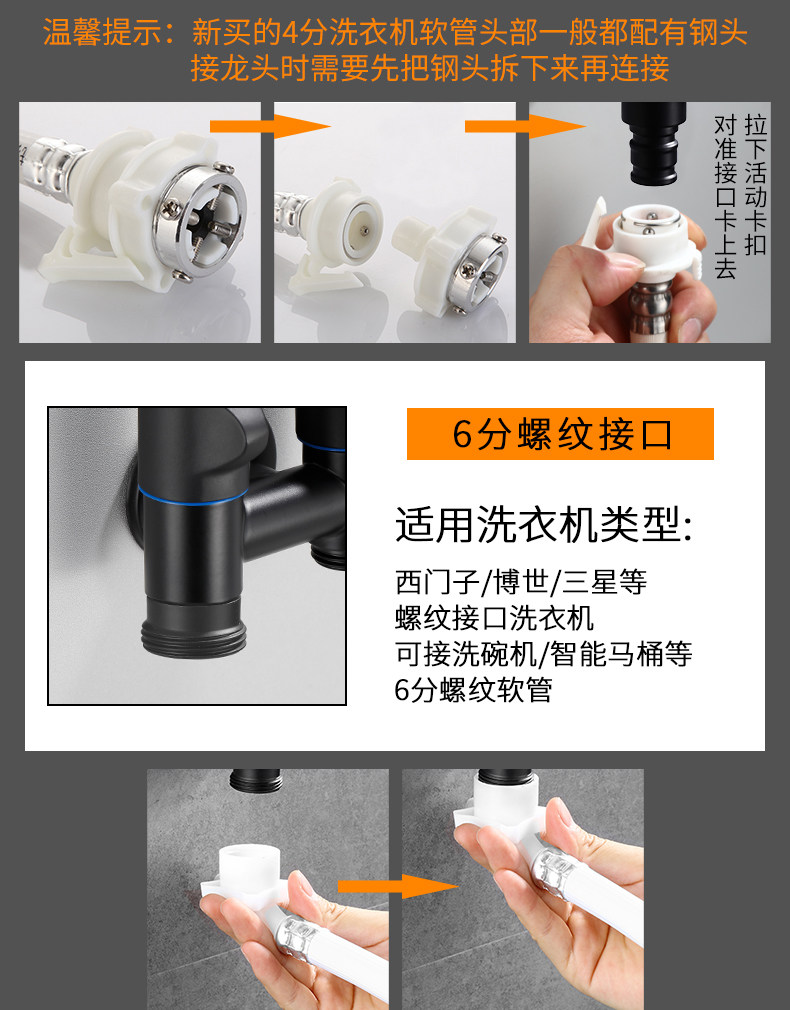 温馨提示：新买的4分洗衣机软管头部一般都配有钢头
接龙头时需要先把钢头拆下来再连接

拉下活动卡扣
对准接口卡上去

6分螺纹接口

适用洗衣机类型:

西门子/博世/三星等
螺纹接口洗衣机
可接洗碗机/智能马桶等
6分螺纹软管