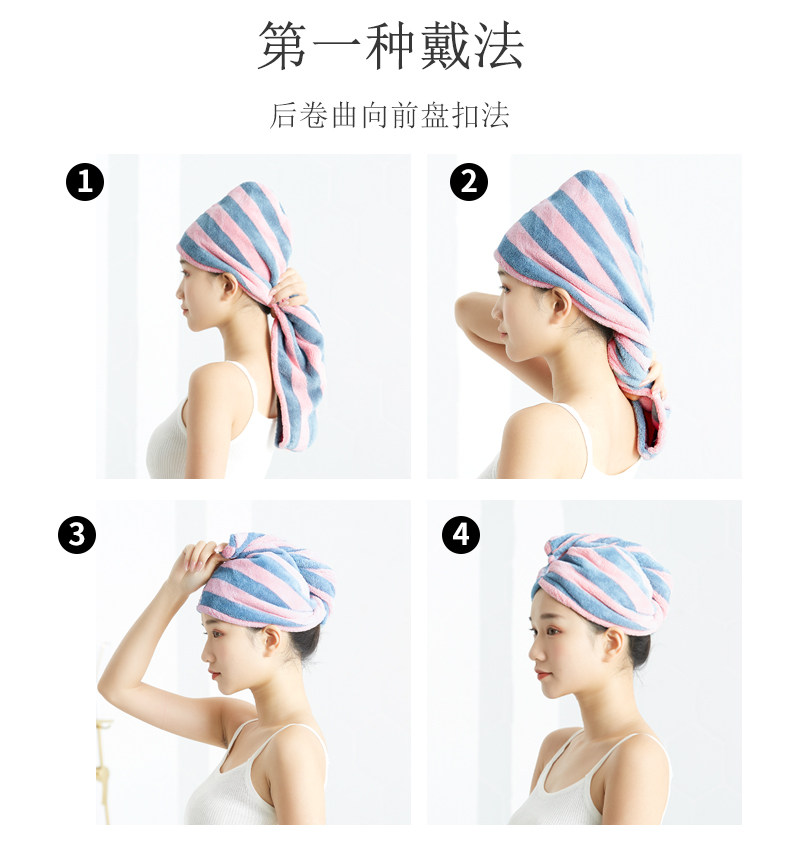 第一种戴法

后卷曲向前盘扣法

1

2

3

4