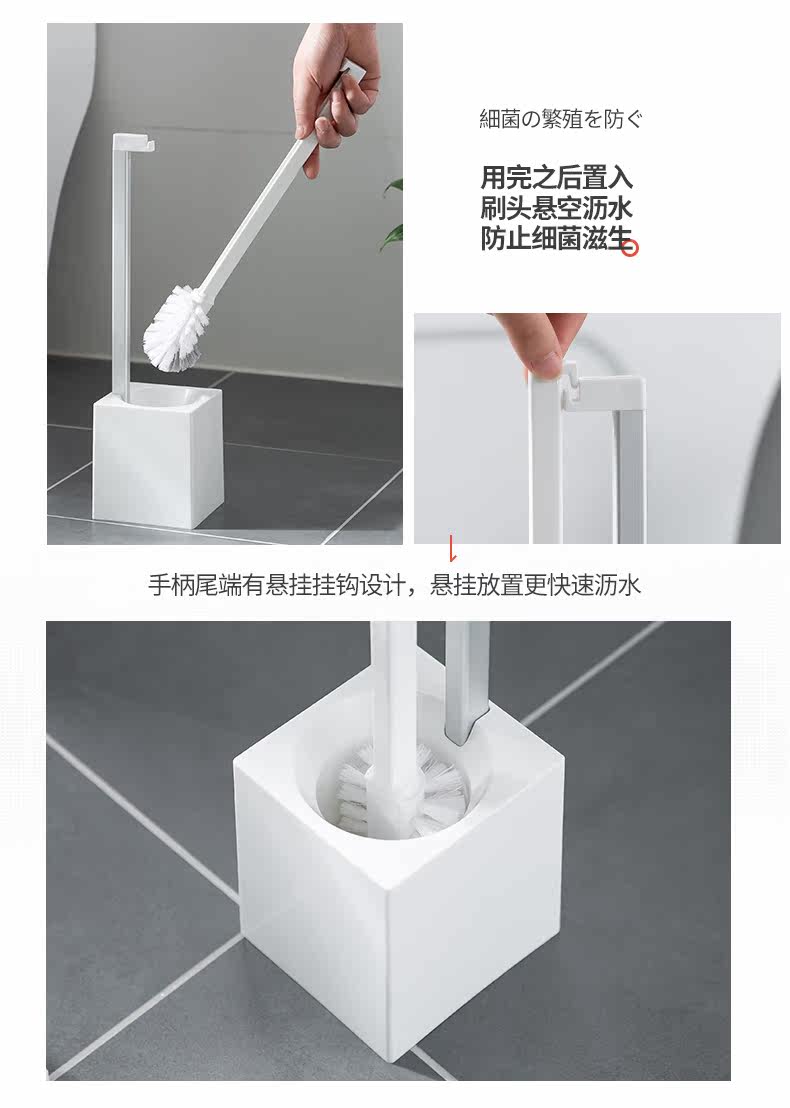 細菌の繁殖を防ぐ

用完之后置入
刷头悬空沥水
防止细菌滋生

手柄尾端有悬挂挂钩设计，悬挂放置更快速沥水