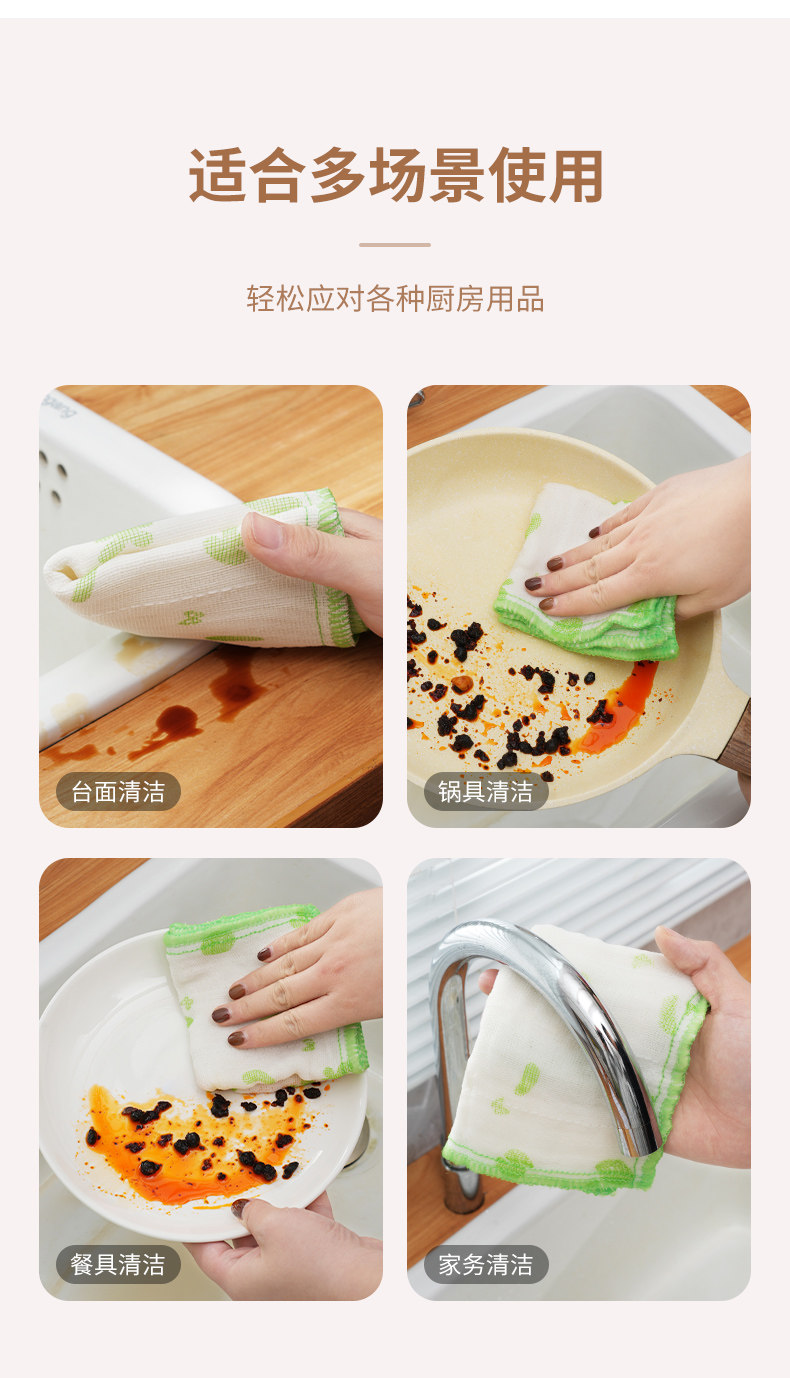 适合多场景使用

轻松应对各种厨房用品

台面清洁

锅具清洁

餐具清洁

家务清洁