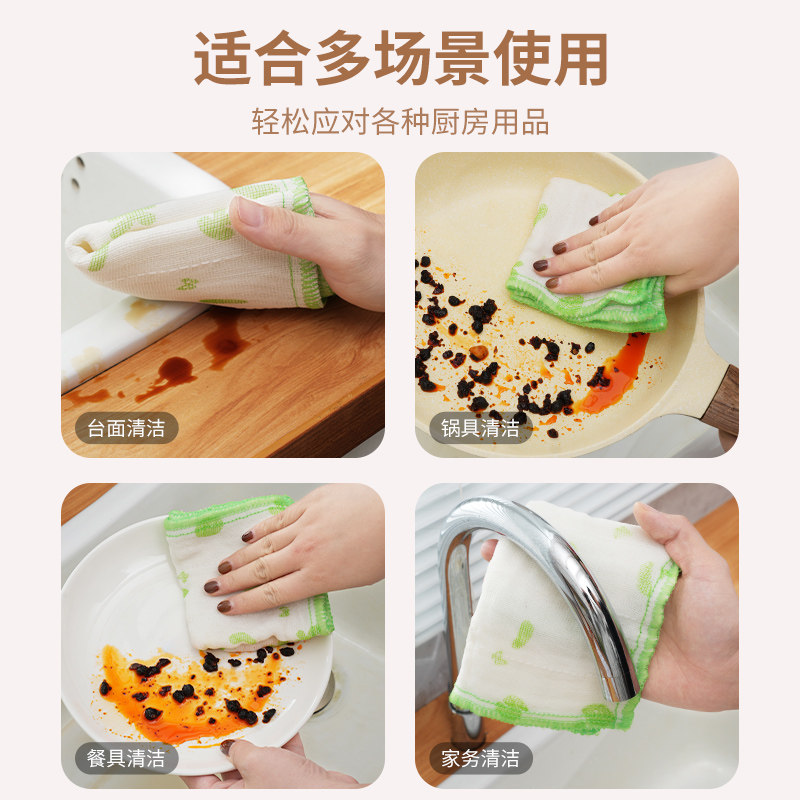 适合多场景使用

轻松应对各种厨房用品

台面清洁

锅具清洁

餐具清洁

家务清洁