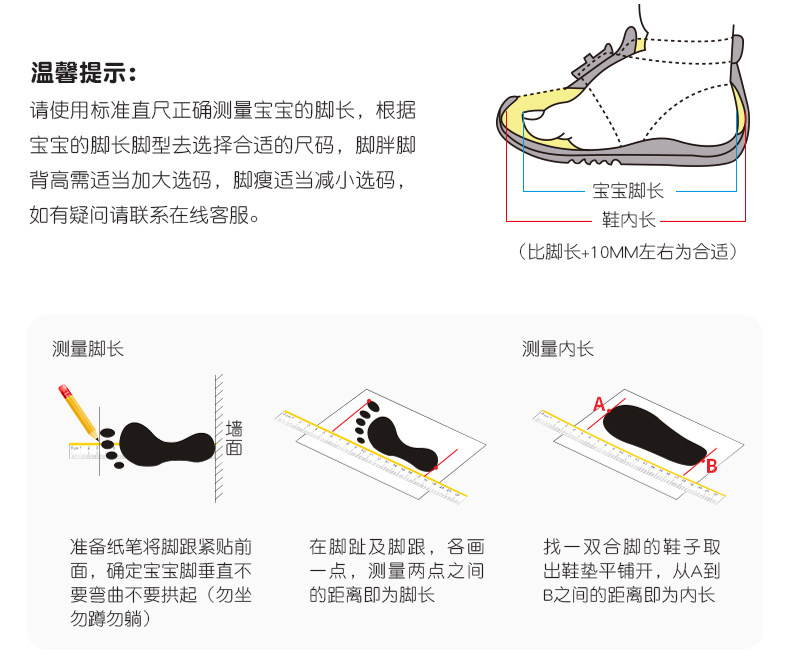 温馨提示：
请使用标准直尺正确测量宝宝的脚长，根据宝宝的脚长脚型去选择合适的尺码，脚胖脚背高需适当加大选码，脚瘦适当减小选码，如有疑问请联系在线客服。

宝宝脚长
鞋内长
（比脚长+10MM左右为合适）

测量脚长

墙面

准备纸笔将脚跟紧贴前面，确定宝宝脚垂直不要弯曲不要拱起（勿坐勿蹲勿躺）

在脚趾及脚跟，各画一点，测量两点之间的距离即为脚长

测量内长

A
B

找一双合脚的鞋子取出鞋垫平铺开，从A到B之间的距离即为内长