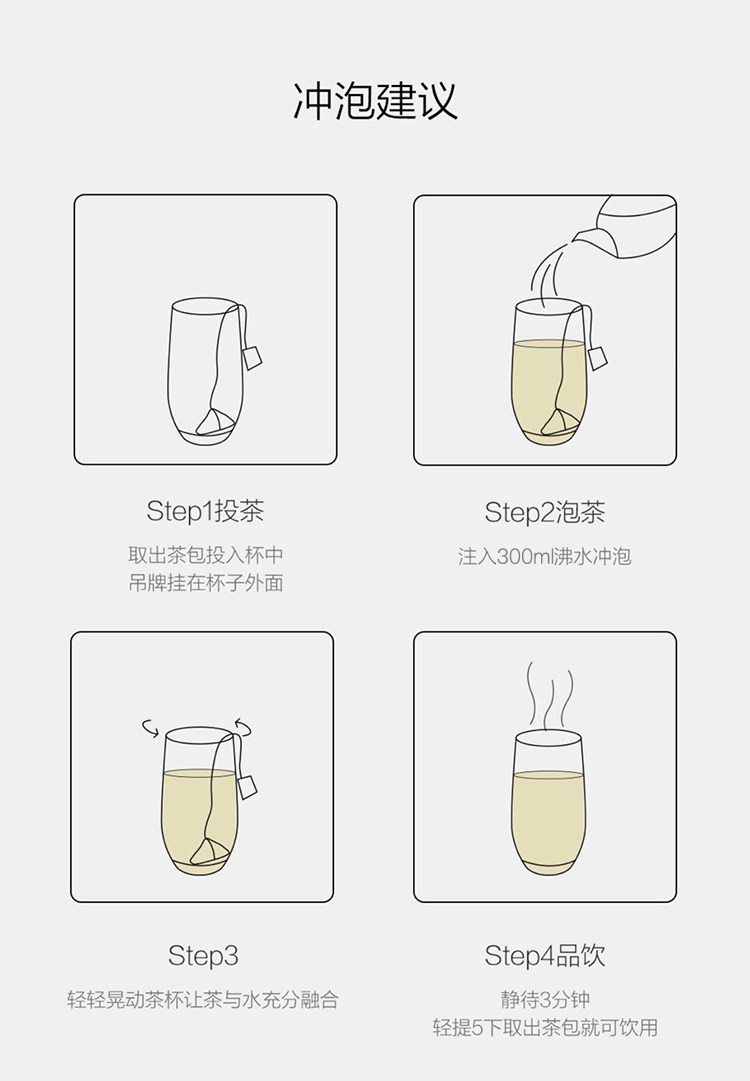 冲泡建议

Step1投茶
取出茶包投入杯中
吊牌挂在杯子外面

Step2泡茶
注入300ml沸水冲泡

Step3
轻轻晃动茶杯让茶与水充分融合

Step4品饮
静待3分钟
轻提5下取出茶包就可饮用