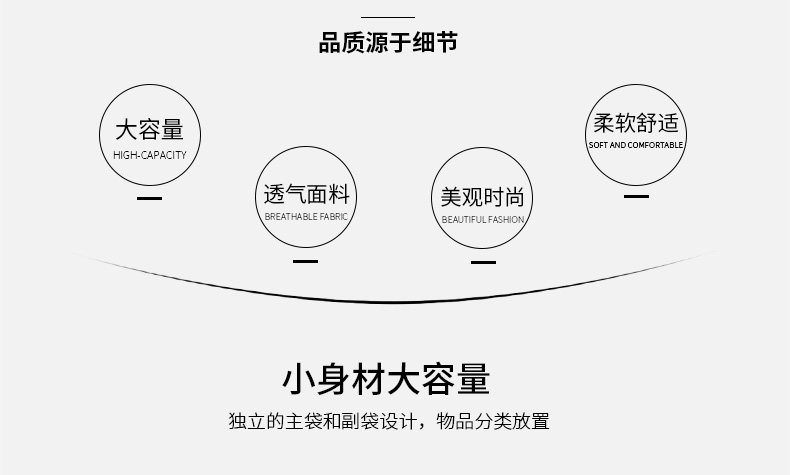 品质源于细节

大容量
HIGH-CAPACITY

透气面料
BREATHABLE FABRIC

美观时尚
BEAUTIFUL FASHION

柔软舒适
SOFT AND COMFORTABLE

小身材大容量

独立的主袋和副袋设计，物品分类放置