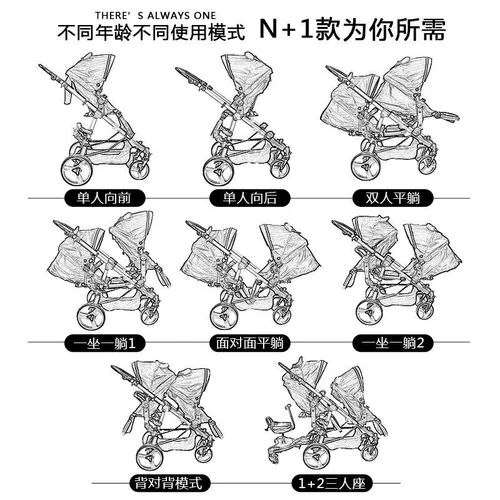 THERE' S ALWAYS ONE
不同年龄不同使用模式 N+1款为你所需

单人向前

单人向后

双人平躺

一坐一躺1

面对面平躺

一坐一躺2

背对背模式

1+2三人座