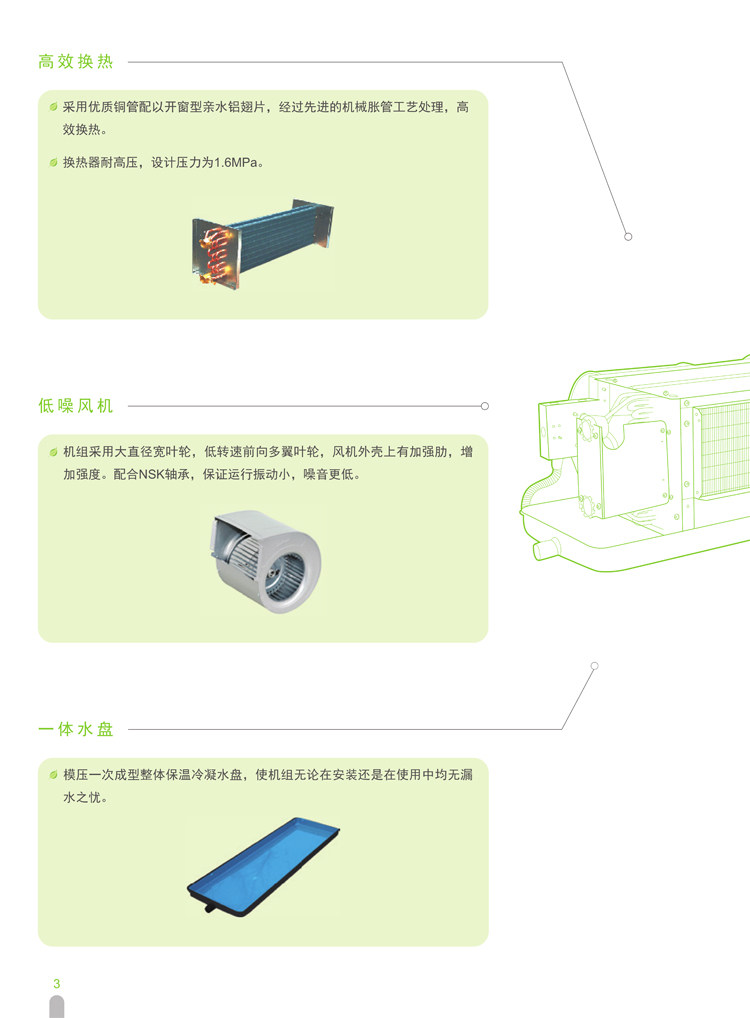 高效换热

采用优质铜管配以开窗型亲水铝翅片，经过先进的机械胀管工艺处理，高效换热。

换热器耐高压，设计压力为1.6MPa。

低噪风机

机组采用大直径宽叶轮，低转速前向多翼叶轮，风机外壳上有加强肋，增加强度。配合NSK轴承，保证运行振动小，噪音更低。

一体水盘

模压一次成型整体保温冷凝水盘，使机组无论在安装还是在使用中均无漏水之忧。

3