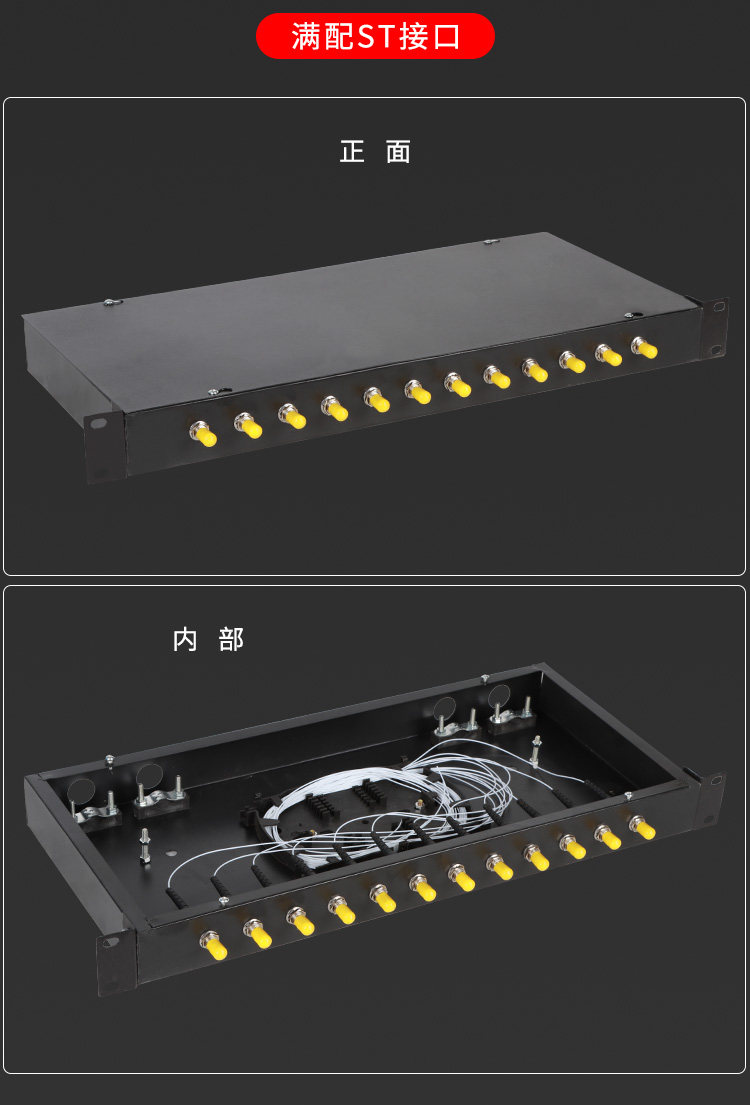 满配ST接口

正 面

内 部