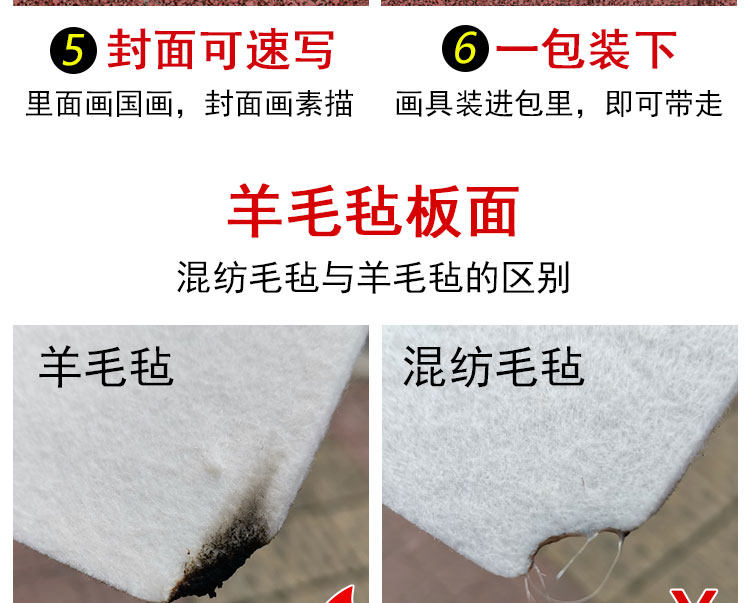 5 封面可速写
里面画国画，封面画素描

6 一包装下
画具装进包里，即可带走

羊毛毡板面
混纺毛毡与羊毛毡的区别

羊毛毡

混纺毛毡