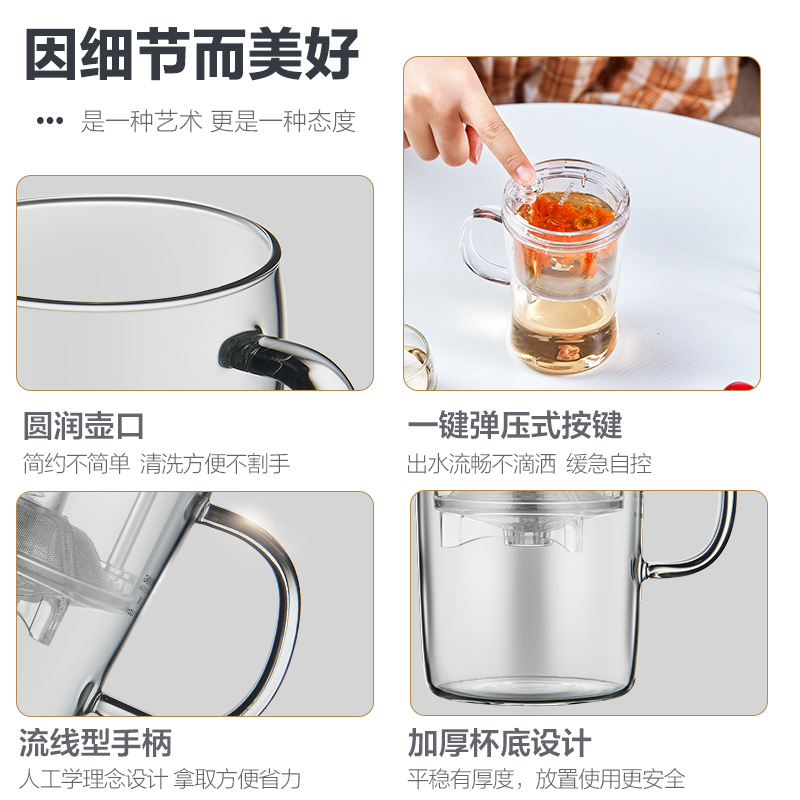 因细节而美好

••• 是一种艺术 更是一种态度

圆润壶口
简约不简单 清洗方便不割手

一键弹压式按键
出水流畅不滴洒 缓急自控

流线型手柄
人工学理念设计 拿取方便省力

加厚杯底设计
平稳有厚度，放置使用更安全