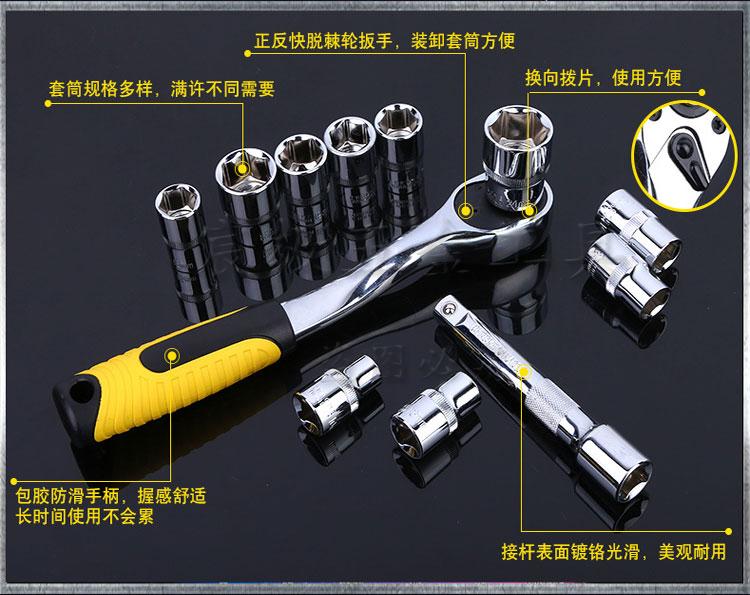 正反快脱棘轮扳手，装卸套筒方便

套筒规格多样，满许不同需要

换向拨片，使用方便

包胶防滑手柄，握感舒适
长时间使用不会累

接杆表面镀铬光滑，美观耐用