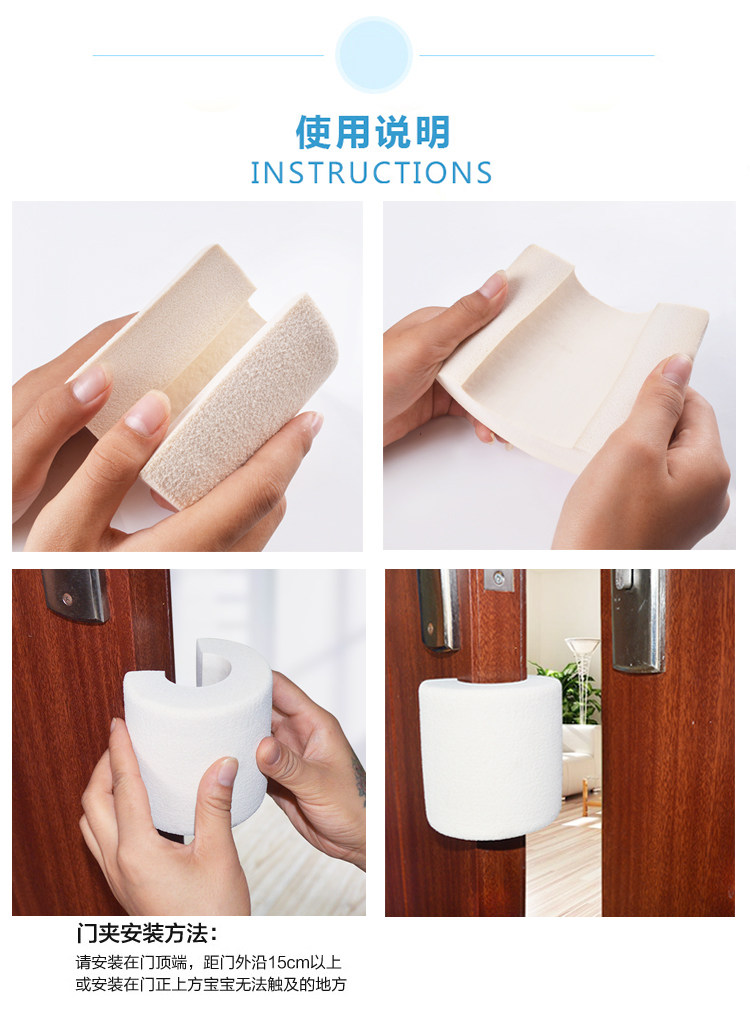 使用说明
INSTRUCTIONS

门夹安装方法：
请安装在门顶端，距门外沿15cm以上
或安装在门正上方宝宝无法触及的地方