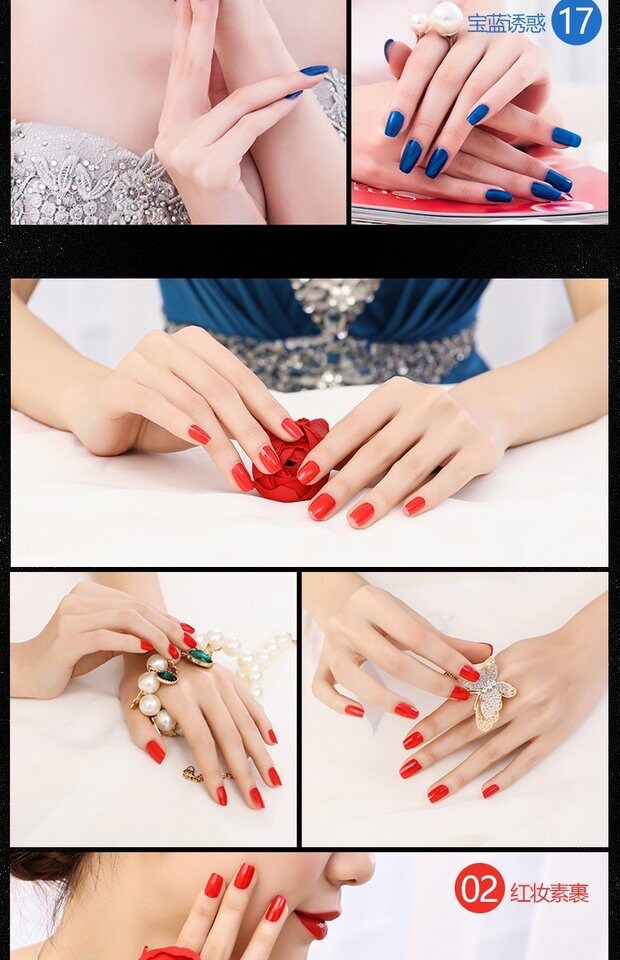 宝蓝诱惑 17

02 红妆素裹