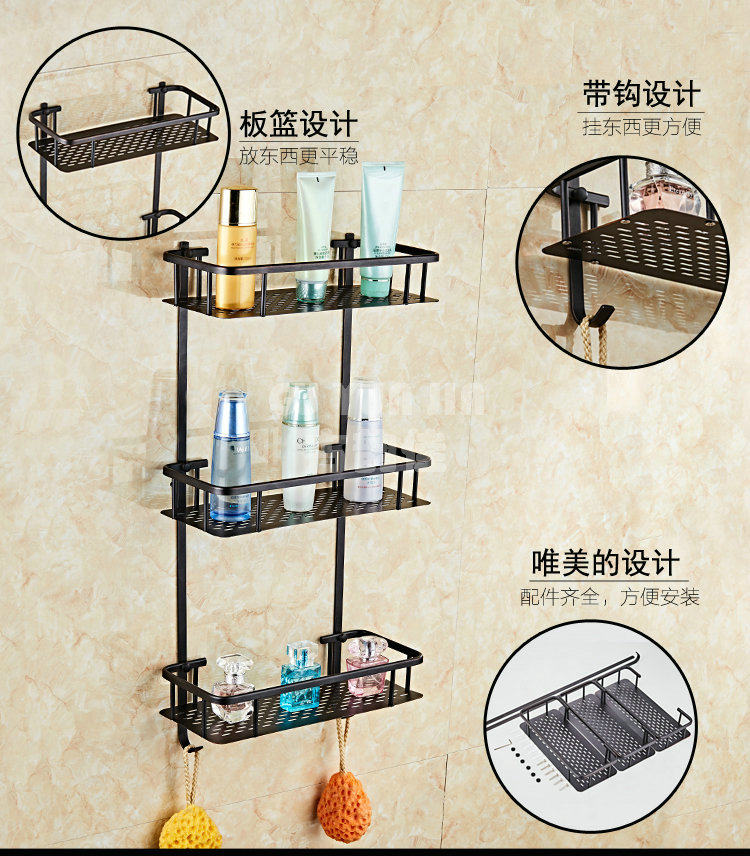 板篮设计
放东西更平稳

带钩设计
挂东西更方便

唯美的设计
配件齐全，方便安装