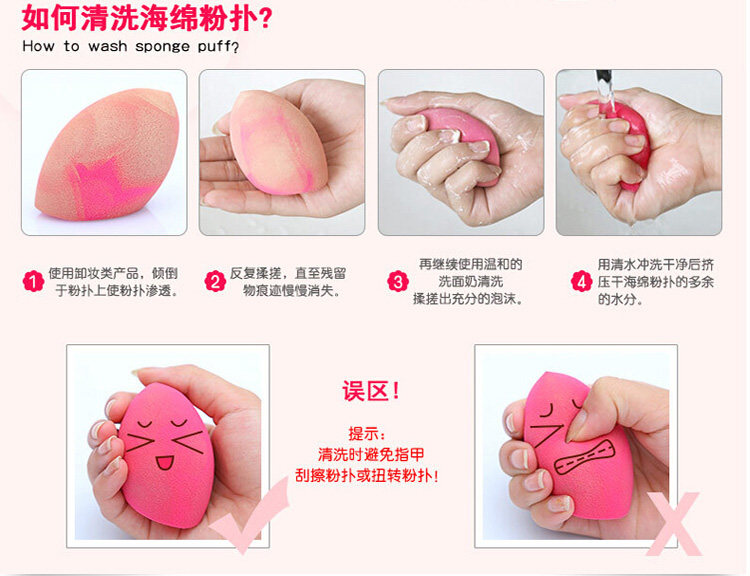 如何清洗海绵粉扑?
How to wash sponge puff?

1 使用卸妆类产品，倾倒于粉扑上使粉扑渗透。

2 反复揉搓，直至残留物痕迹慢慢消失。

3 再继续使用温和的洗面奶清洗揉搓出充分的泡沫。

4 用清水冲洗干净后挤压干海绵粉扑的多余的水分。

误区!

提示:
清洗时避免指甲
刮擦粉扑或扭转粉扑!