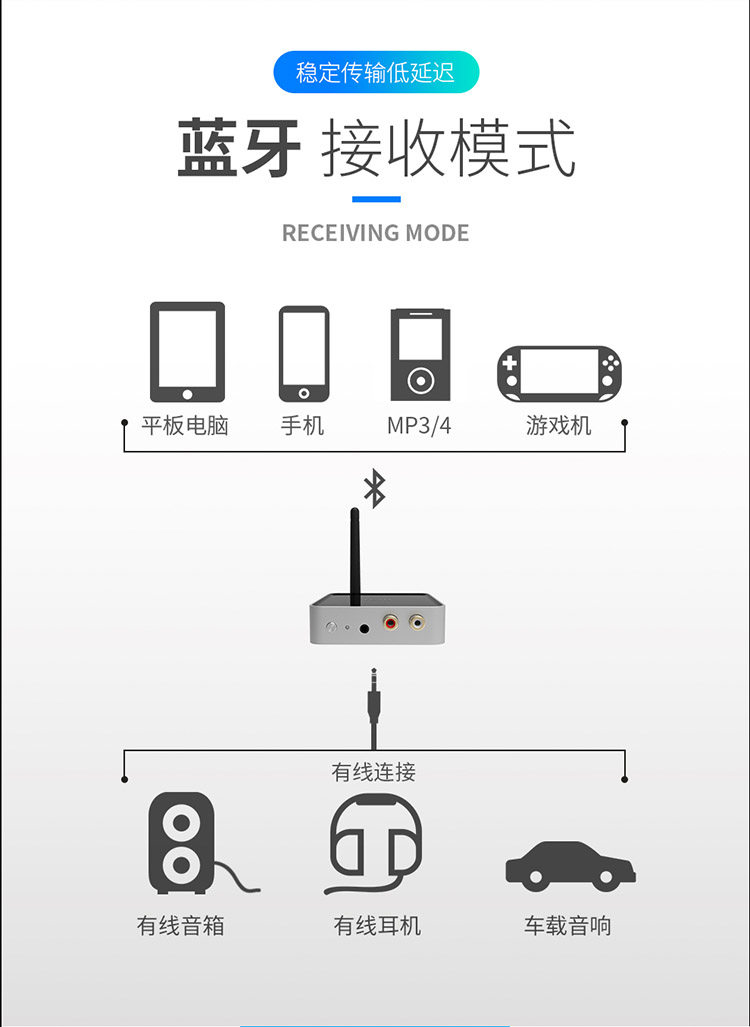 稳定传输低延迟

蓝牙 接收模式

RECEIVING MODE

平板电脑 手机 MP3/4 游戏机

有线连接

有线音箱 有线耳机 车载音响