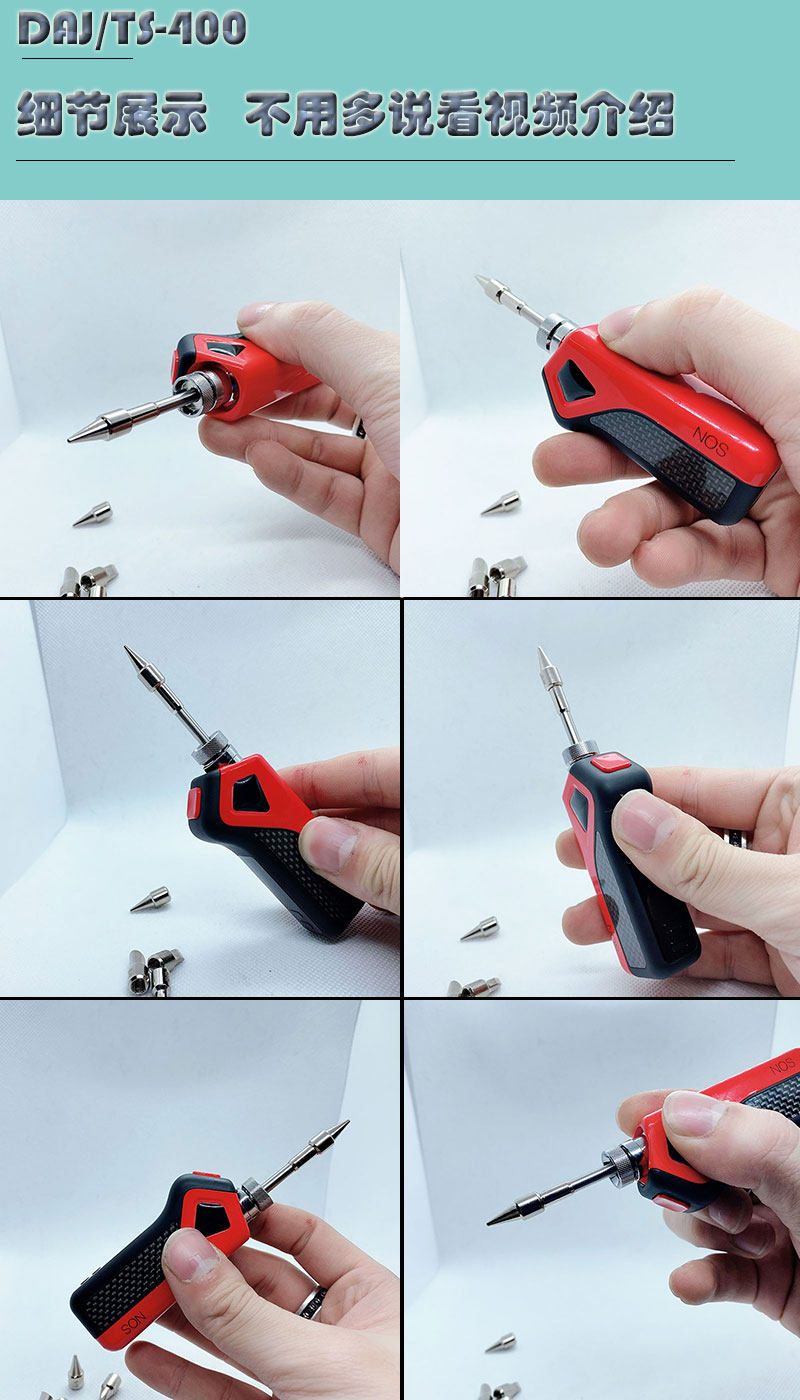 DAJ/TS-400

细节展示 不用多说看视频介绍

NOS

SON

NOS