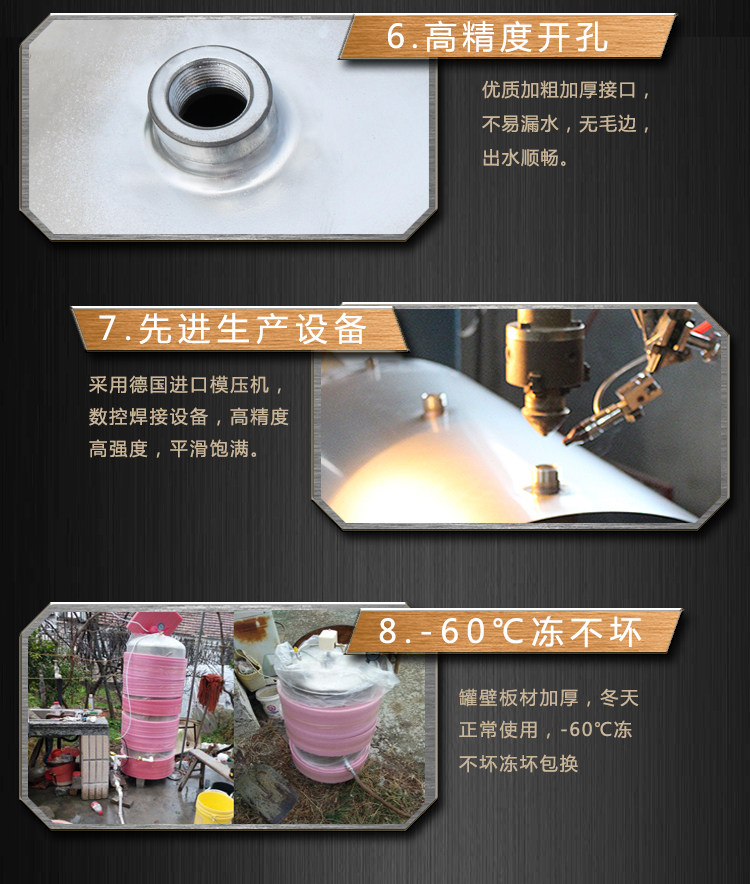 6.高精度开孔

优质加粗加厚接口，不易漏水，无毛边，出水顺畅。

7.先进生产设备

采用德国进口模压机，数控焊接设备，高精度高强度，平滑饱满。

8.-60℃冻不坏

罐壁板材加厚，冬天正常使用，-60℃冻不坏冻坏包换