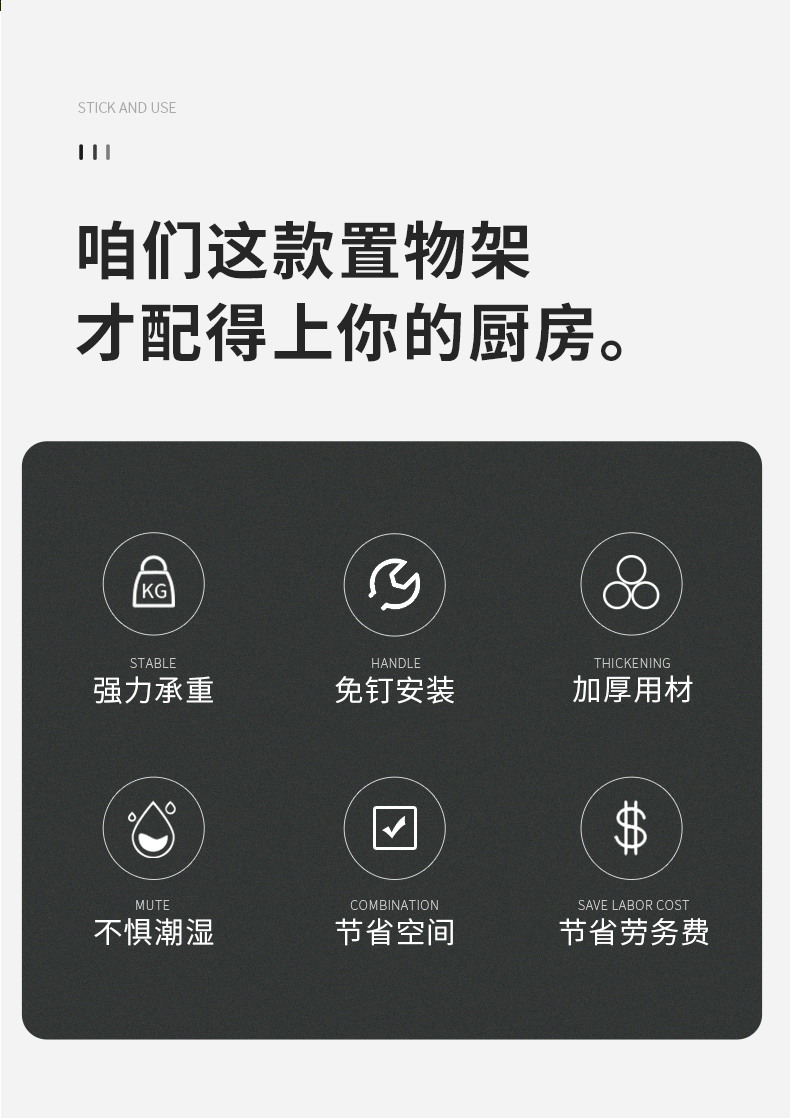 STICK AND USE

咱们这款置物架
才配得上你的厨房。

KG

STABLE
强力承重

HANDLE
免钉安装

THICKENING
加厚用材

MUTE
不惧潮湿

COMBINATION
节省空间

$

SAVE LABOR COST
节省劳务费