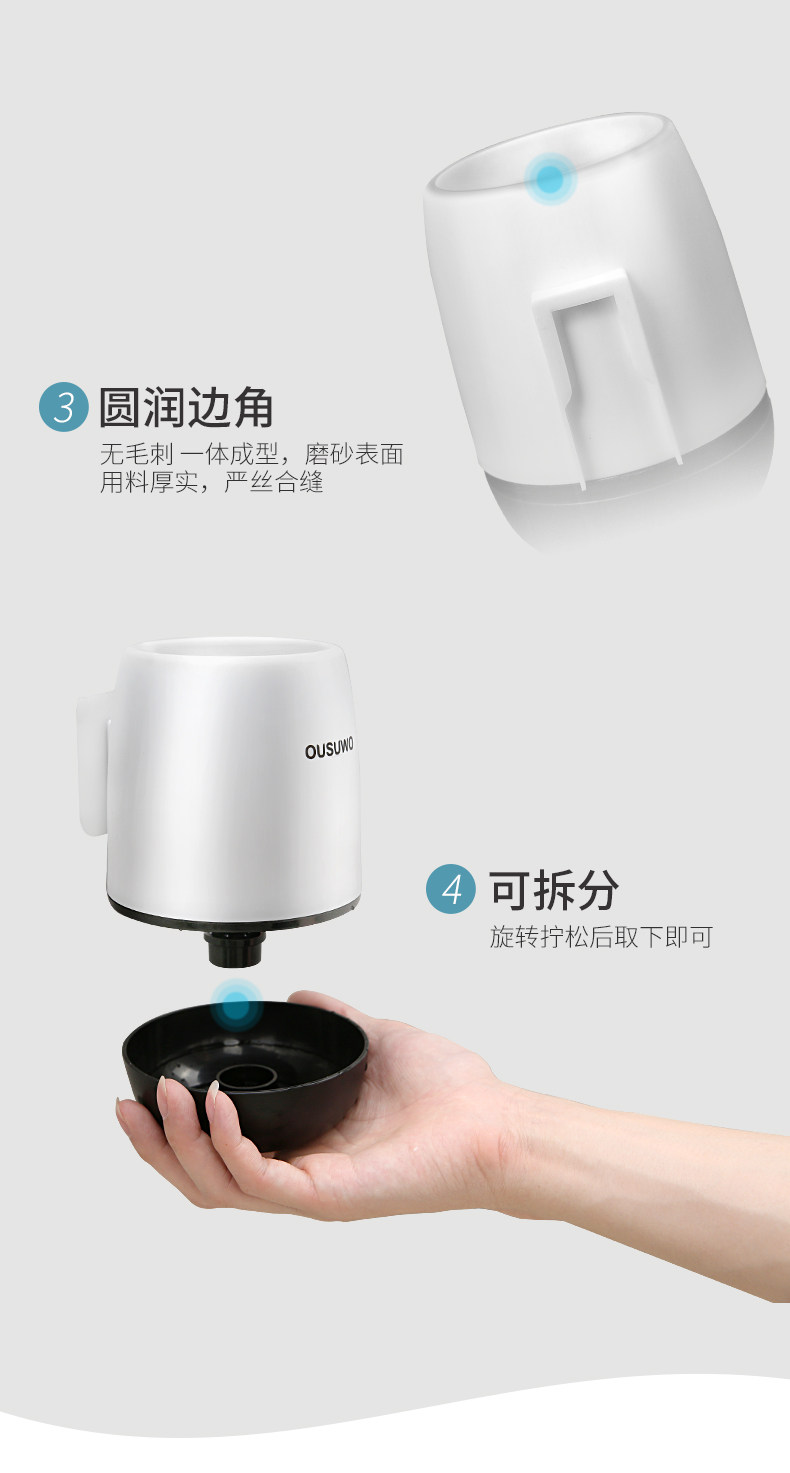 3 圆润边角

无毛刺 一体成型，磨砂表面
用料厚实，严丝合缝

OUSUWO

4 可拆分

旋转拧松后取下即可