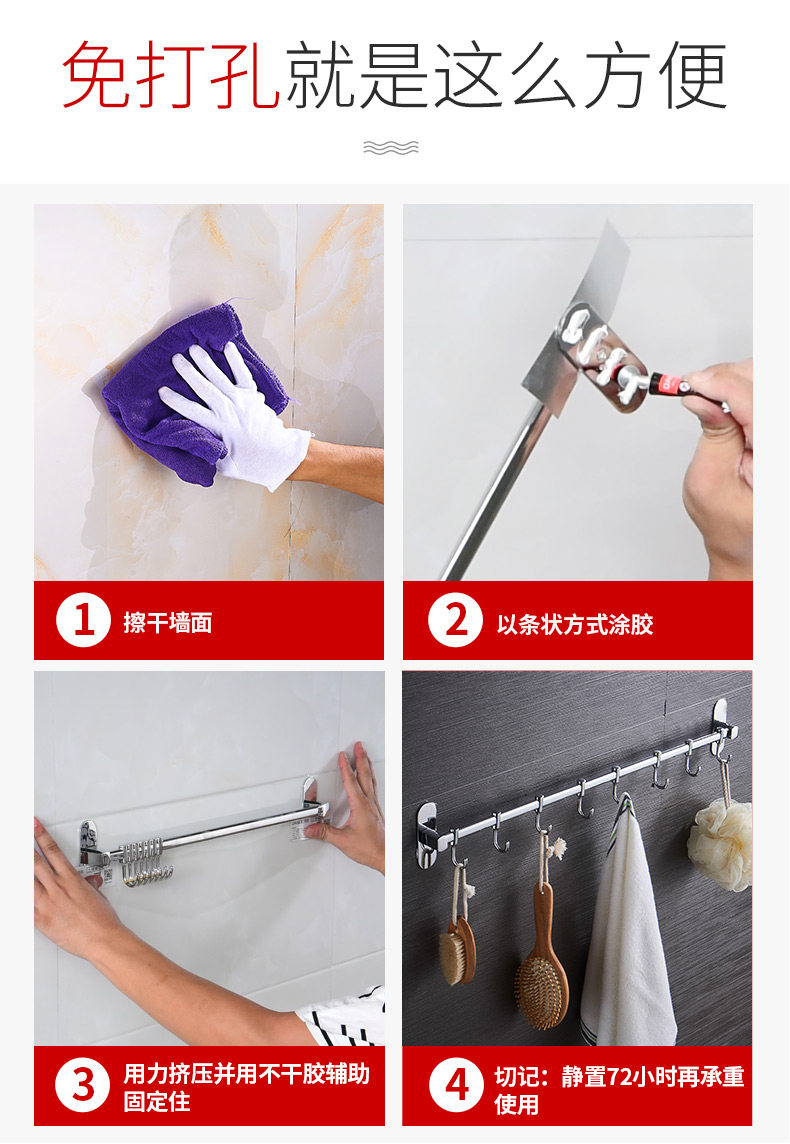 免打孔就是这么方便

1 擦干墙面

2 以条状方式涂胶

3 用力挤压并用不干胶辅助固定住

4 切记：静置72小时再承重使用