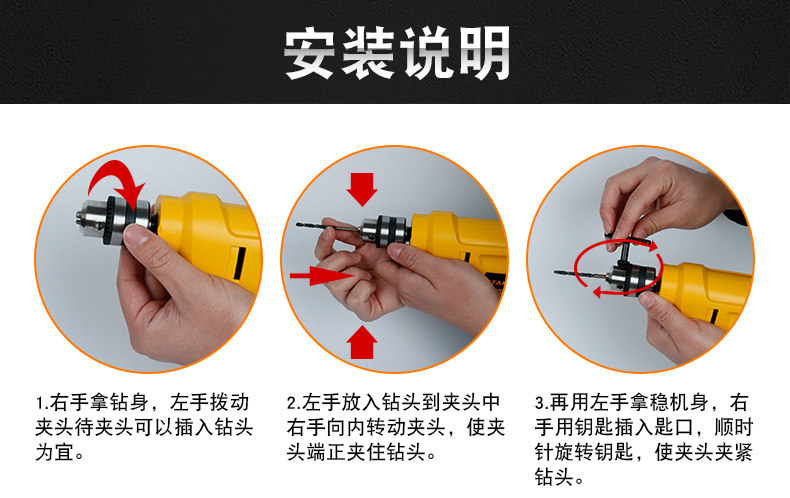 安装说明

1.右手拿钻身，左手拨动夹头待夹头可以插入钻头为宜。

2.左手放入钻头到夹头中右手向内转动夹头，使夹头端正夹住钻头。

3.再用左手拿稳机身，右手用钥匙插入匙口，顺时针旋转钥匙，使夹头夹紧钻头。