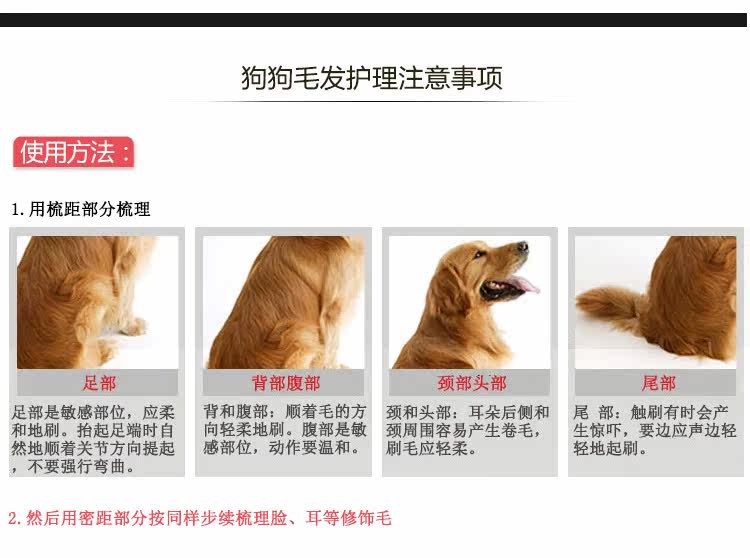 狗狗毛发护理注意事项

使用方法：

1. 用梳距部分梳理

足部

足部是敏感部位，应柔和地刷。抬起足端时自然地顺着关节方向提起，不要强行弯曲。

背部腹部

背和腹部：顺着毛的方向轻柔地刷。腹部是敏感部位，动作要温和。

颈部头部

颈和头部：耳朵后侧和颈周围容易产生卷毛，刷毛应轻柔。

尾部

尾 部：触刷有时会产生惊吓，要边应声边轻轻地起刷。

2. 然后用密距部分按同样步续梳理脸、耳等修饰毛