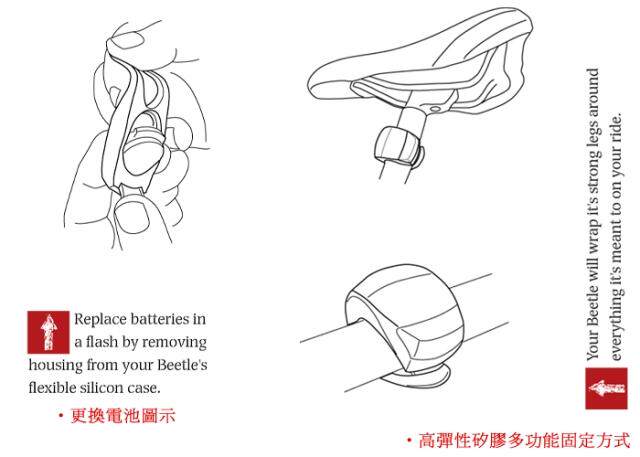 Replace batteries in a flash by removing housing from your Beetle's flexible silicon case.

・更換電池圖示

Your Beetle will wrap it's strong legs around everything it's meant to on your ride.

・高彈性矽膠多功能固定方式