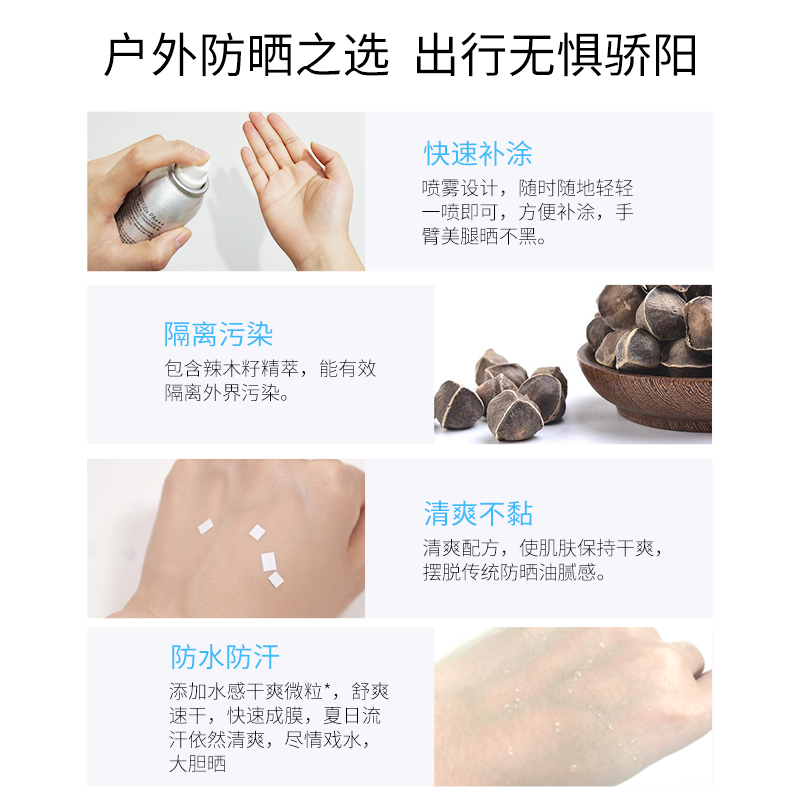 户外防晒之选 出行无惧骄阳

快速补涂

喷雾设计，随时随地轻轻一喷即可，方便补涂，手臂美腿晒不黑。

隔离污染

包含辣木籽精萃，能有效隔离外界污染。

清爽不黏

清爽配方，使肌肤保持干爽，摆脱传统防晒油腻感。

防水防汗

添加水感干爽微粒*，舒爽速干，快速成膜，夏日流汗依然清爽，尽情戏水，大胆晒