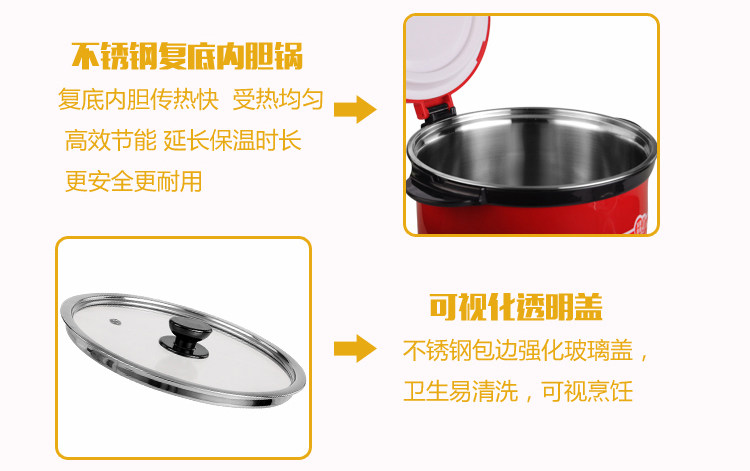 不锈钢复底内胆锅

复底内胆传热快 受热均匀
高效节能 延长保温时长
更安全更耐用

可视化透明盖

不锈钢包边强化玻璃盖，
卫生易清洗，可视烹饪