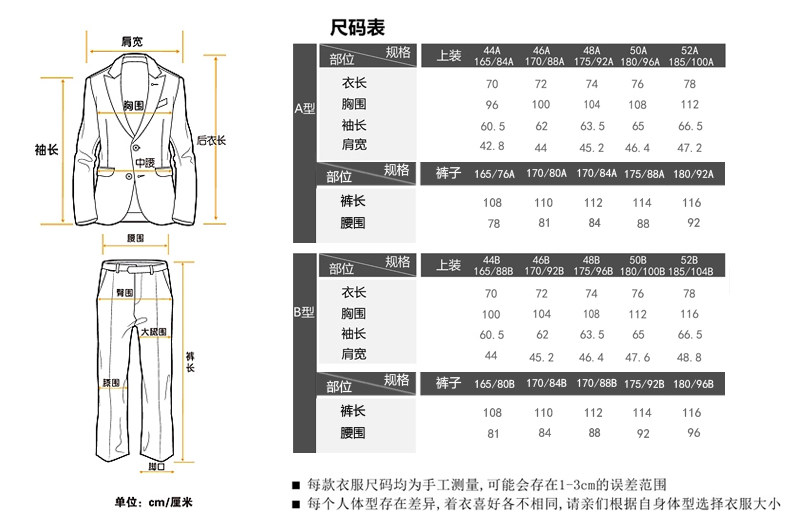 肩宽
胸围
袖长
后衣长
中腰
腰围
臀围
大腿围
裤长
膝围
脚口
单位：cm/厘米

尺码表

A型

| 部位 规格 | 上装 | 44A 165/84A | 46A 170/88A | 48A 175/92A | 50A 180/96A | 52A 185/100A |
|---|---|---|---|---|---|---|
| 衣长 | | 70 | 72 | 74 | 76 | 78 |
| 胸围 | | 96 | 100 | 104 | 108 | 112 |
| 袖长 | | 60.5 | 62 | 63.5 | 65 | 66.5 |
| 肩宽 | | 42.8 | 44 | 45.2 | 46.4 | 47.2 |

| 部位 规格 | 裤子 | 165/76A | 170/80A | 170/84A | 175/88A | 180/92A |
|---|---|---|---|---|---|---|
| 裤长 | | 108 | 110 | 112 | 114 | 116 |
| 腰围 | | 78 | 81 | 84 | 88 | 92 |

B型

| 部位 规格 | 上装 | 44B 165/88B | 46B 170/92B | 48B 175/96B | 50B 180/100B | 52B 185/104B |
|---|---|---|---|---|---|---|
| 衣长 | | 70 | 72 | 74 | 76 | 78 |
| 胸围 | | 100 | 104 | 108 | 112 | 116 |
| 袖长 | | 60.5 | 62 | 63.5 | 65 | 66.5 |
| 肩宽 | | 44 | 45.2 | 46.4 | 47.6 | 48.8 |

| 部位 规格 | 裤子 | 165/80B | 170/84B | 170/88B | 175/92B | 180/96B |
|---|---|---|---|---|---|---|
| 裤长 | | 108 | 110 | 112 | 114 | 116 |
| 腰围 | | 81 | 84 | 88 | 92 | 96 |

■ 每款衣服尺码均为手工测量，可能会存在1-3cm的误差范围
■ 每个人体型存在差异，着衣喜好各不相同，请亲们根据自身体型选择衣服大小