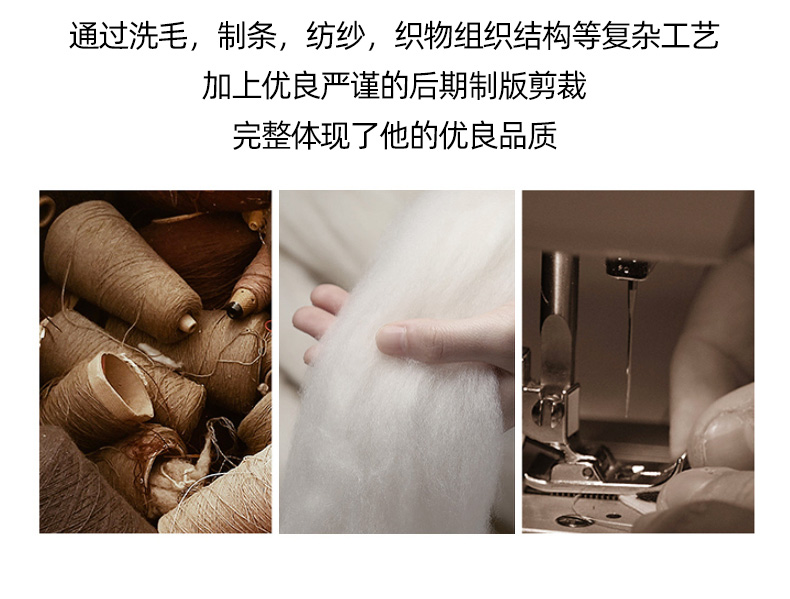 通过洗毛，制条，纺纱，织物组织结构等复杂工艺
加上优良严谨的后期制版剪裁
完整体现了他的优良品质