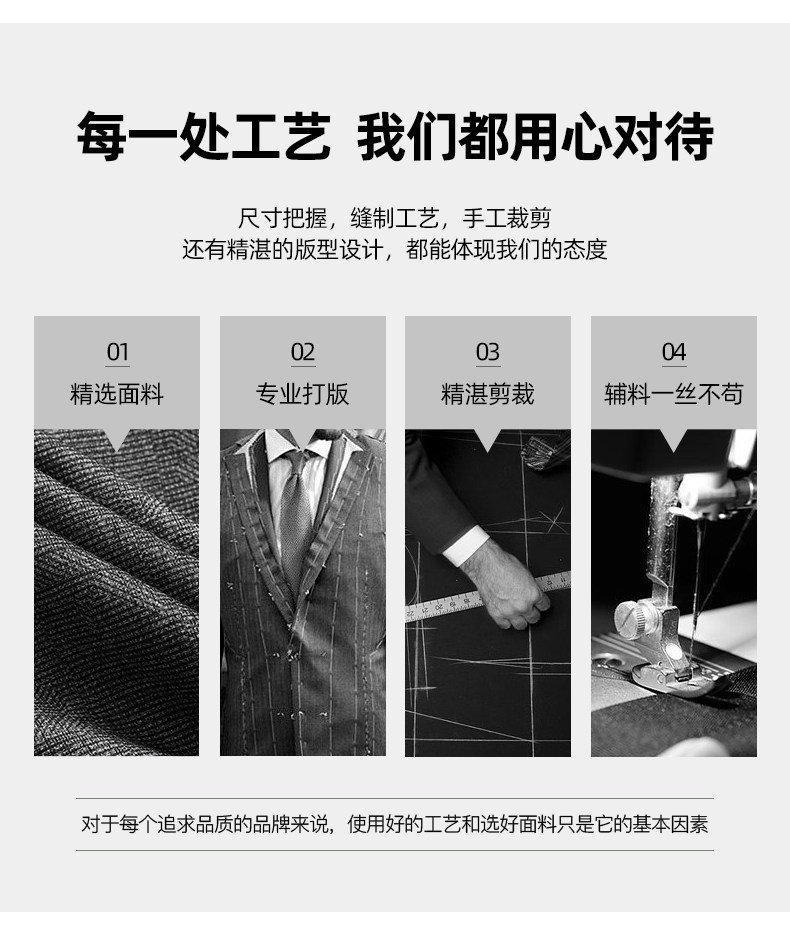 每一处工艺 我们都用心对待

尺寸把握，缝制工艺，手工裁剪
还有精湛的版型设计，都能体现我们的态度

01
精选面料

02
专业打版

03
精湛剪裁

04
辅料一丝不苟

对于每个追求品质的品牌来说，使用好的工艺和选好面料只是它的基本因素