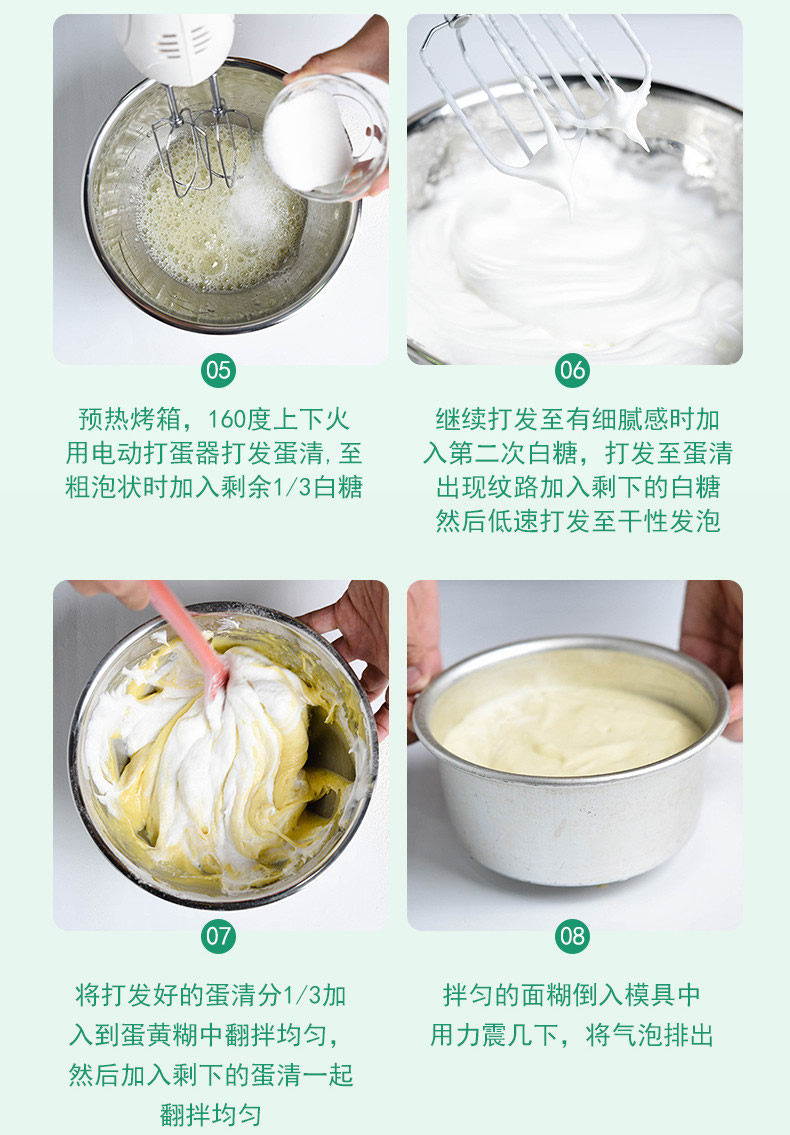 05

预热烤箱，160度上下火
用电动打蛋器打发蛋清,至
粗泡状时加入剩余1/3白糖

06

继续打发至有细腻感时加
入第二次白糖，打发至蛋清
出现纹路加入剩下的白糖
然后低速打发至干性发泡

07

将打发好的蛋清分1/3加
入到蛋黄糊中翻拌均匀，
然后加入剩下的蛋清一起
翻拌均匀

08

拌匀的面糊倒入模具中
用力震几下，将气泡排出