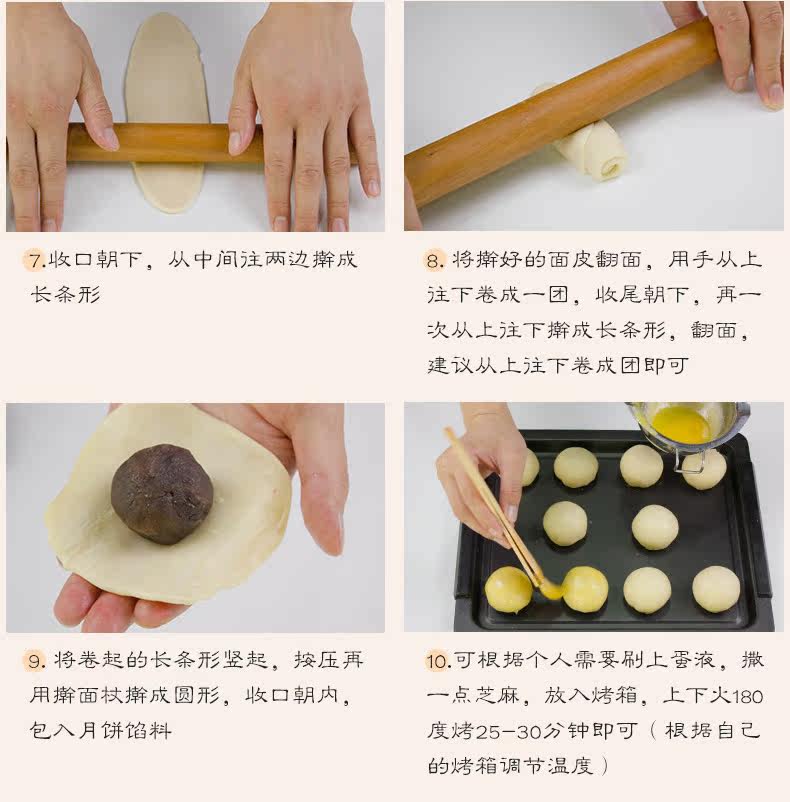 7.收口朝下，从中间往两边擀成长条形

8.将擀好的面皮翻面，用手从上往下卷成一团，收尾朝下，再一次从上往下擀成长条形，翻面，建议从上往下卷成团即可

9.将卷起的长条形竖起，按压再用擀面杖擀成圆形，收口朝内，包入月饼馅料

10.可根据个人需要刷上蛋液，撒一点芝麻，放入烤箱，上下火180度烤25-30分钟即可（根据自己的烤箱调节温度）