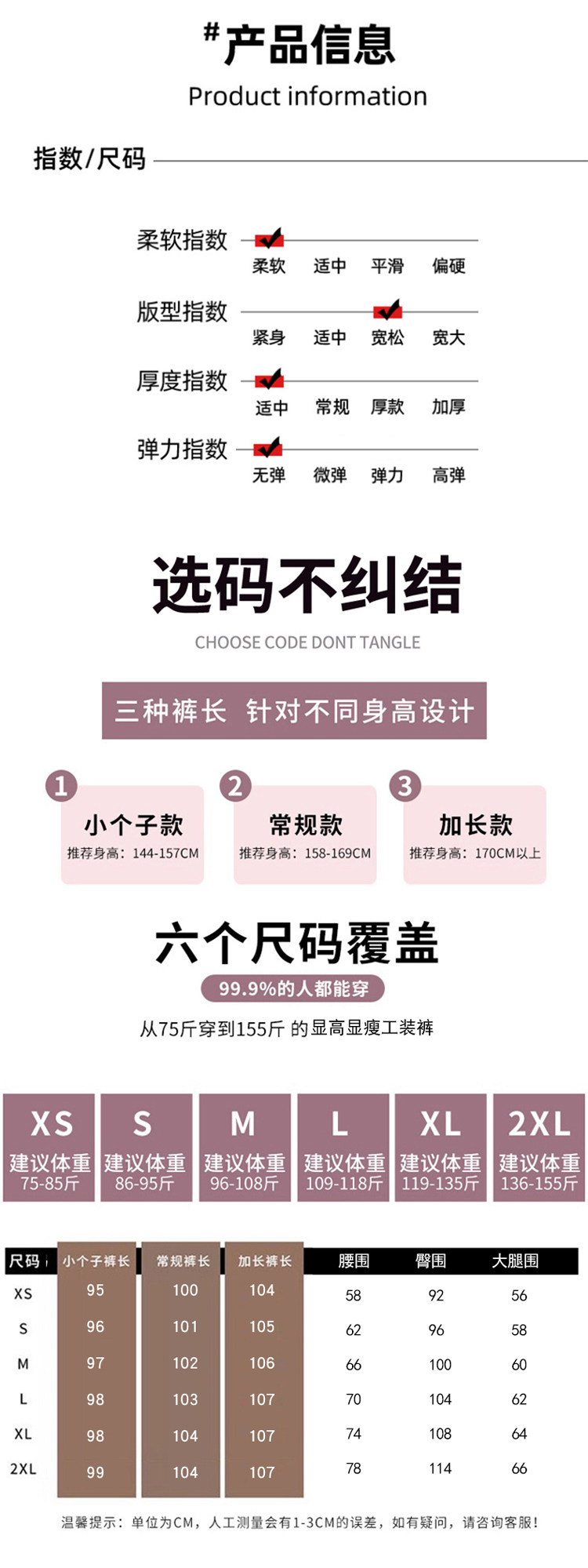 #产品信息
Product information

指数/尺码

柔软指数
柔软 适中 平滑 偏硬

版型指数
紧身 适中 宽松 宽大

厚度指数
适中 常规 厚款 加厚

弹力指数
无弹 微弹 弹力 高弹

选码不纠结
CHOOSE CODE DONT TANGLE

三种裤长 针对不同身高设计

1
小个子款
推荐身高：144-157CM

2
常规款
推荐身高：158-169CM

3
加长款
推荐身高：170CM以上

六个尺码覆盖
99.9%的人都能穿
从75斤穿到155斤 的显高显瘦工装裤

XS
建议体重
75-85斤

S
建议体重
86-95斤

M
建议体重
96-108斤

L
建议体重
109-118斤

XL
建议体重
119-135斤

2XL
建议体重
136-155斤

| 尺码 | 小个子裤长 | 常规裤长 | 加长裤长 | 腰围 | 臀围 | 大腿围 |
|---|---|---|---|---|---|---|
| XS | 95 | 100 | 104 | 58 | 92 | 56 |
| S | 96 | 101 | 105 | 62 | 96 | 58 |
| M | 97 | 102 | 106 | 66 | 100 | 60 |
| L | 98 | 103 | 107 | 70 | 104 | 62 |
| XL | 98 | 104 | 107 | 74 | 108 | 64 |
| 2XL | 99 | 104 | 107 | 78 | 114 | 66 |

温馨提示：单位为CM，人工测量会有1-3CM的误差，如有疑问，请咨询客服！