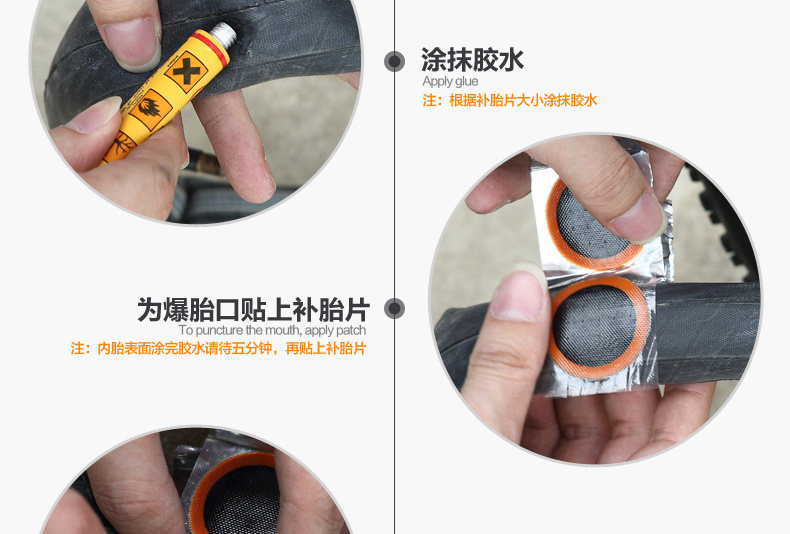 涂抹胶水
Apply glue
注：根据补胎片大小涂抹胶水

为爆胎口贴上补胎片
To puncture the mouth, apply patch
注：内胎表面涂完胶水请待五分钟，再贴上补胎片