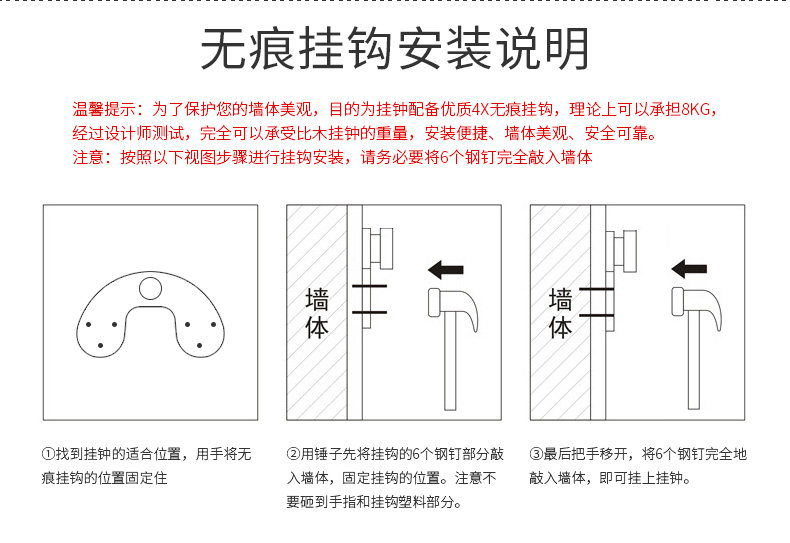 无痕挂钩安装说明

温馨提示：为了保护您的墙体美观，目的为挂钟配备优质4X无痕挂钩，理论上可以承担8KG，经过设计师测试，完全可以承受比木挂钟的重量，安装便捷、墙体美观、安全可靠。
注意：按照以下视图步骤进行挂钩安装，请务必要将6个钢钉完全敲入墙体

墙体

墙体

①找到挂钟的适合位置，用手将无痕挂钩的位置固定住

②用锤子先将挂钩的6个钢钉部分敲入墙体，固定挂钩的位置。注意不要砸到手指和挂钩塑料部分。

③最后把手移开，将6个钢钉完全地敲入墙体，即可挂上挂钟。