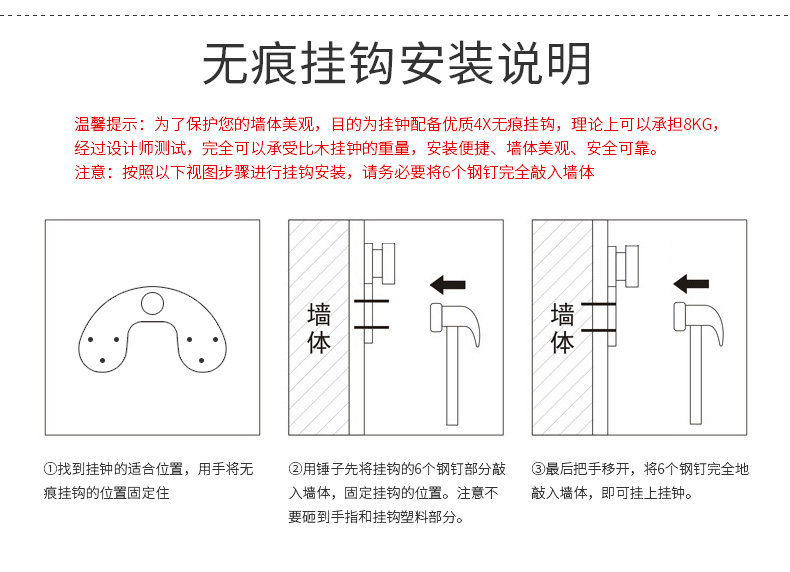 无痕挂钩安装说明

温馨提示：为了保护您的墙体美观，目的为挂钟配备优质4X无痕挂钩，理论上可以承担8KG，经过设计师测试，完全可以承受比木挂钟的重量，安装便捷、墙体美观、安全可靠。
注意：按照以下视图步骤进行挂钩安装，请务必要将6个钢钉完全敲入墙体

墙体

墙体

①找到挂钟的适合位置，用手将无痕挂钩的位置固定住

②用锤子先将挂钩的6个钢钉部分敲入墙体，固定挂钩的位置。注意不要砸到手指和挂钩塑料部分。

③最后把手移开，将6个钢钉完全地敲入墙体，即可挂上挂钟。