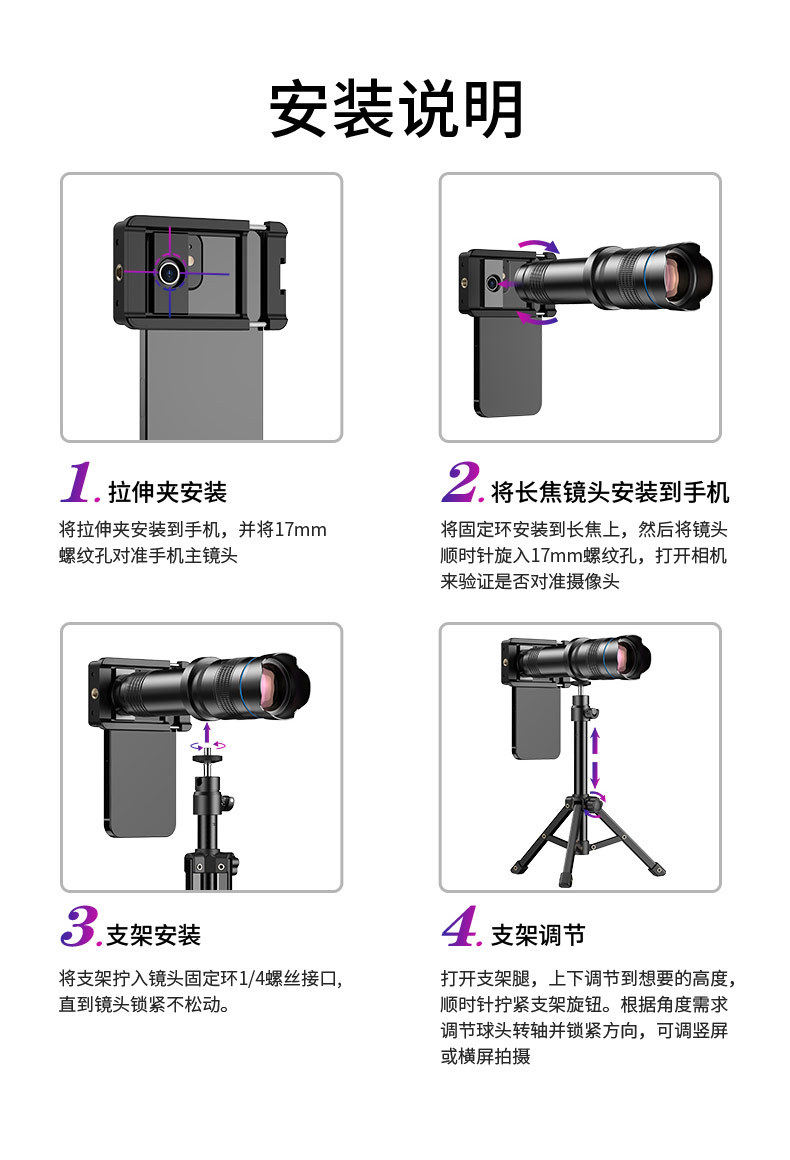 安装说明

1. 拉伸夹安装

将拉伸夹安装到手机，并将17mm螺纹孔对准手机主镜头

2. 将长焦镜头安装到手机

将固定环安装到长焦上，然后将镜头顺时针旋入17mm螺纹孔，打开相机来验证是否对准摄像头

3. 支架安装

将支架拧入镜头固定环1/4螺丝接口，直到镜头锁紧不松动。

4. 支架调节

打开支架腿，上下调节到想要的高度，顺时针拧紧支架旋钮。根据角度需求调节球头转轴并锁紧方向，可调竖屏或横屏拍摄