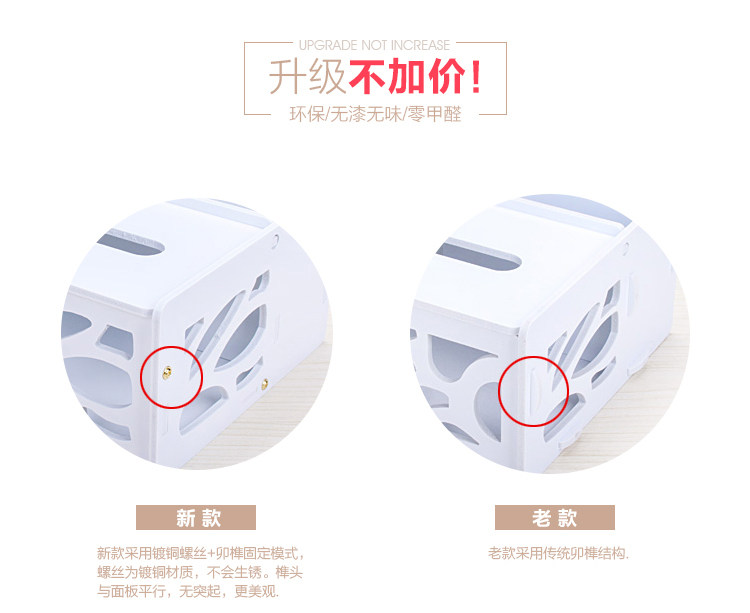 UPGRADE NOT INCREASE
升级不加价!
环保/无漆无味/零甲醛

新款

新款采用镀铜螺丝+卯榫固定模式，螺丝为镀铜材质，不会生锈。榫头与面板平行，无突起，更美观.

老款

老款采用传统卯榫结构.